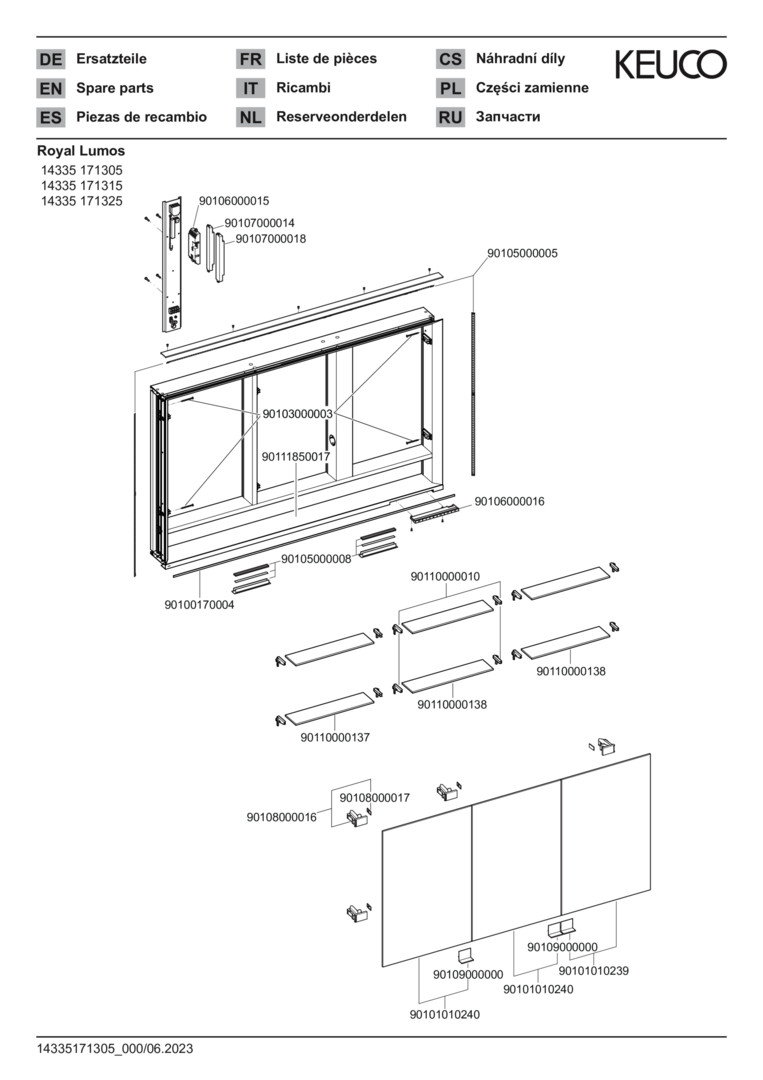 DE Ersatzteile
EN Spare parts
ES Piezas de recambio
FR Liste de pièces
IT Ricambi
NL Reserveonderdelen
CS Náhradní díly
PL Części zamienne
RU Запчасти

KEUCO

Royal Lumos
14335 171305
14335 171315
14335 171325

90106000015
90107000014
90107000018
90105000005
90103000003
90111850017
90106000016
90105000008
90100170004
90110000010
90110000138
90110000138
90110000137
90108000017
90108000016
90109000000
90109000000
90101010239
90101010240
90101010240

14335171305_000/06.2023