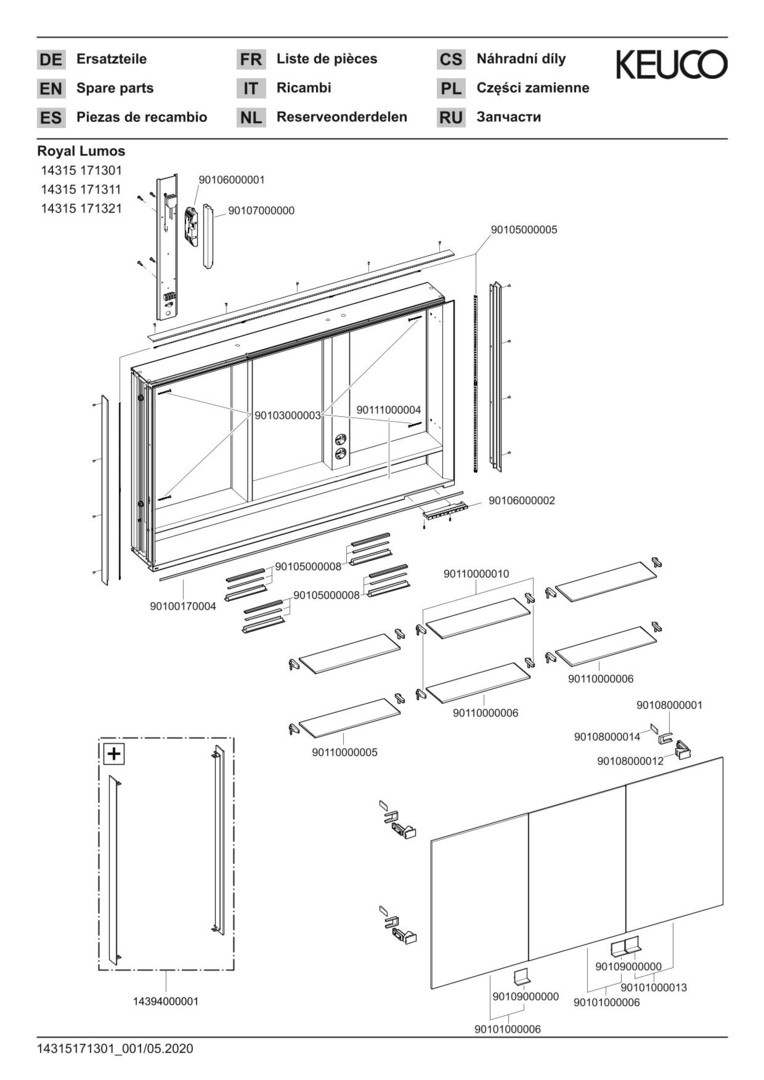 DE Ersatzteile
EN Spare parts
ES Piezas de recambio
FR Liste de pièces
IT Ricambi
NL Reserveonderdelen
CS Náhradní díly
PL Części zamienne
RU Запчасти

KEUCO

Royal Lumos
14315 171301
14315 171311
14315 171321

90106000001
90107000000
90105000005
90103000003
90111000004
90106000002
90105000008
90105000008
90100170004
90110000010
90110000006
90110000006
90110000005
90108000001
90108000014
90108000012
+
14394000001
90109000000
90101000013
90101000006
90109000000
90101000006

14315171301_001/05.2020