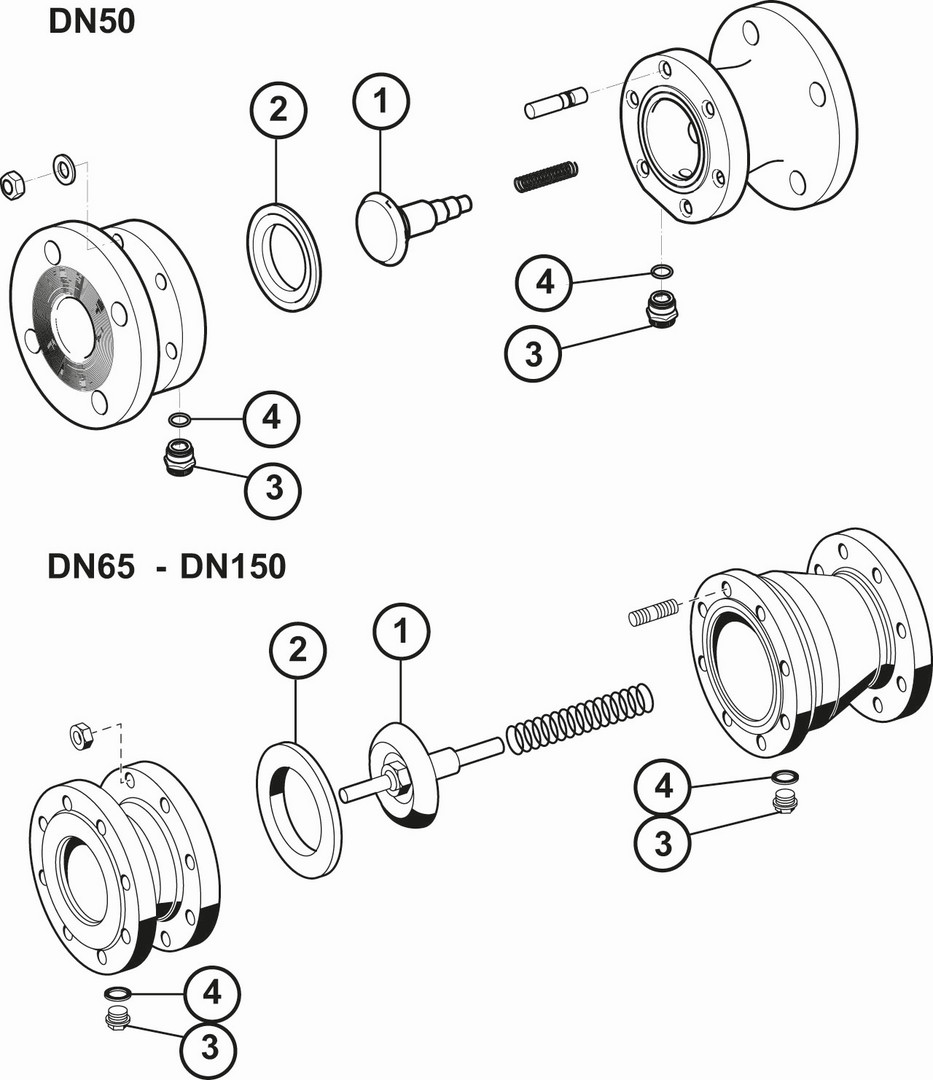 DN50

2
1
4
3
4
3

DN65 - DN150

2
1
4
3
4
3