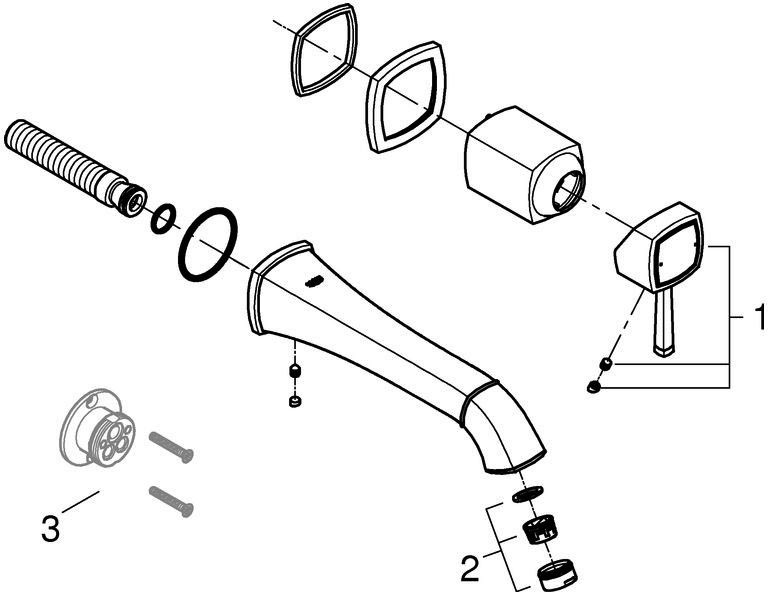 1
3
2