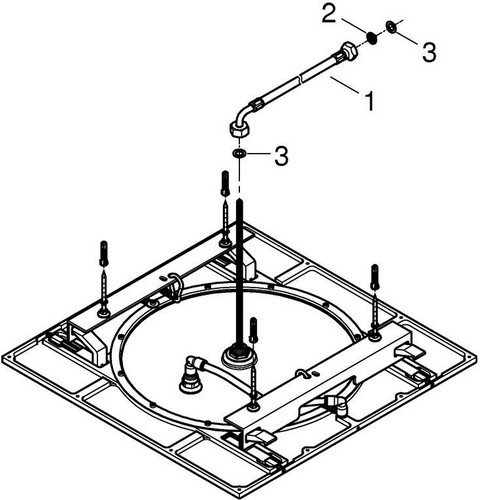 2
3
1
3