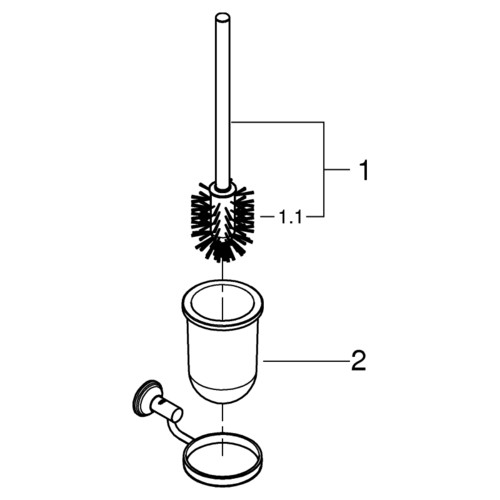 1
1.1
2