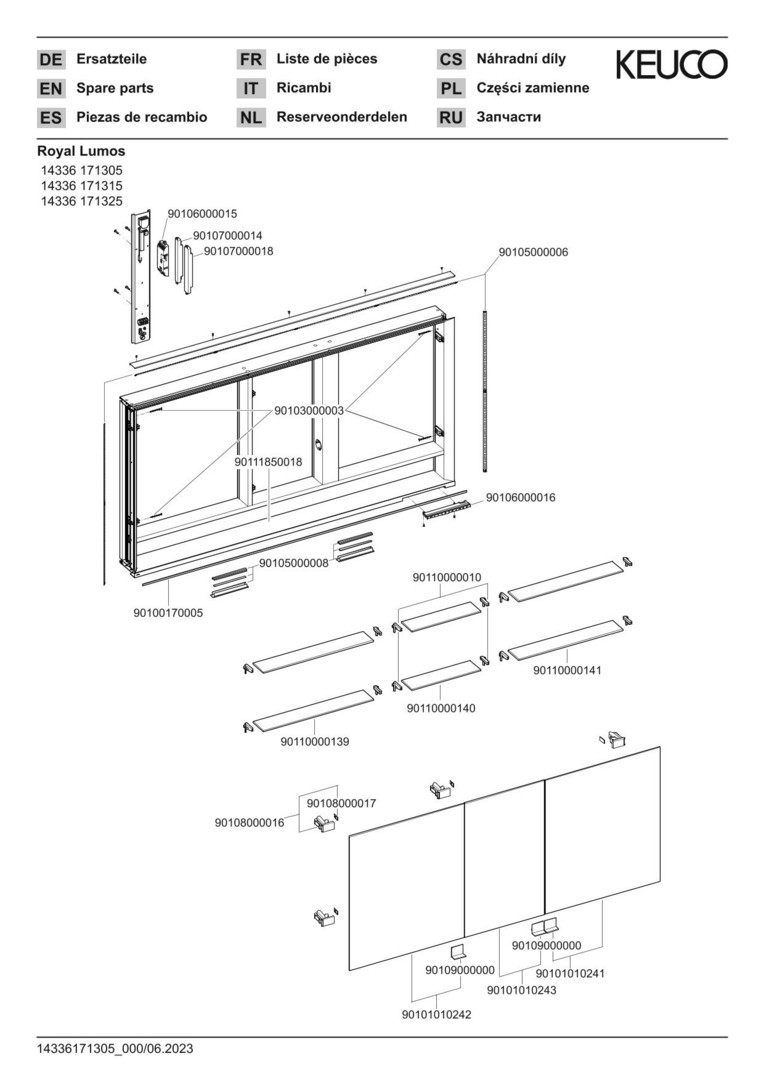 DE Ersatzteile
EN Spare parts
ES Piezas de recambio

FR Liste de pièces
IT Ricambi
NL Reserveonderdelen

CS Náhradní díly
PL Części zamienne
RU Запчасти

KEUCO

Royal Lumos
14336 171305
14336 171315
14336 171325

90106000015
90107000014
90107000018
90105000006
90103000003
90111850018
90106000016
90105000008
90100170005
90110000010
90110000141
90110000140
90110000139
90108000017
90108000016
90109000000
90109000000
90101010241
90101010243
90101010242

14336171305_000/06.2023