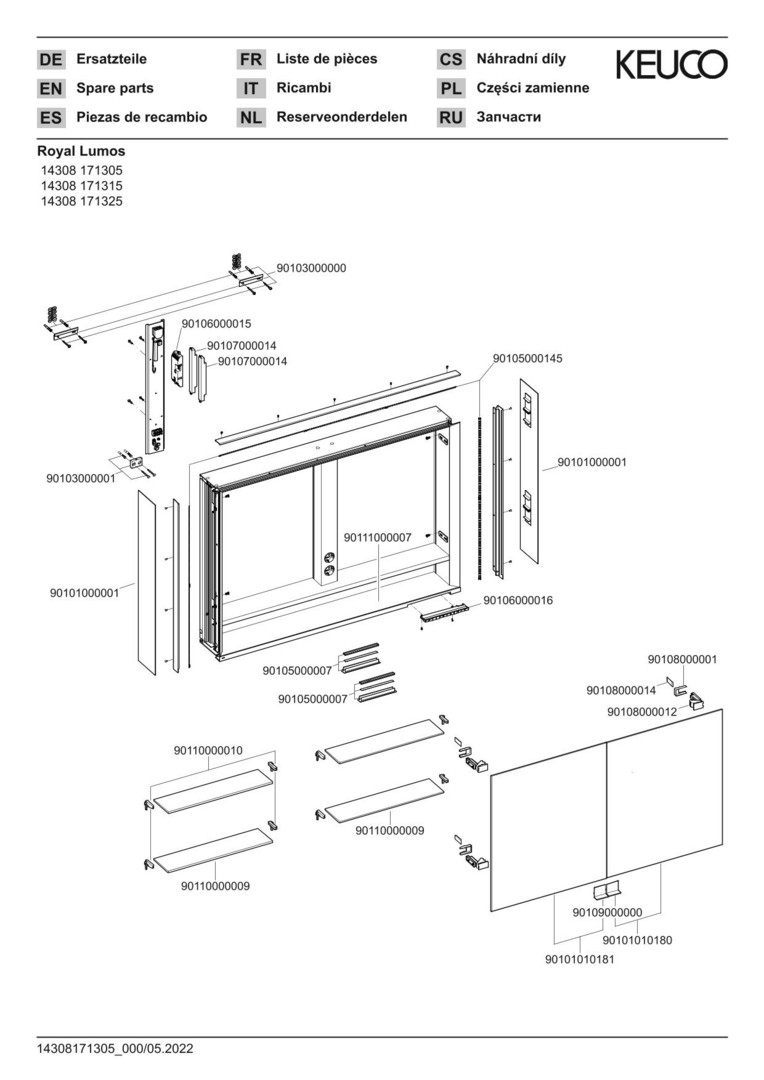 DE Ersatzteile
EN Spare parts
ES Piezas de recambio
FR Liste de pièces
IT Ricambi
NL Reserveonderdelen
CS Náhradní díly
PL Części zamienne
RU Запчасти

KEUCO

Royal Lumos
14308 171305
14308 171315
14308 171325

90103000000
90106000015
90107000014
90107000014
90105000145
90103000001
90101000001
90111000007
90101000001
90106000016
90105000007
90105000007
90108000001
90108000014
90108000012
90110000010
90110000009
90110000009
90109000000
90101010180
90101010181

14308171305_000/05.2022