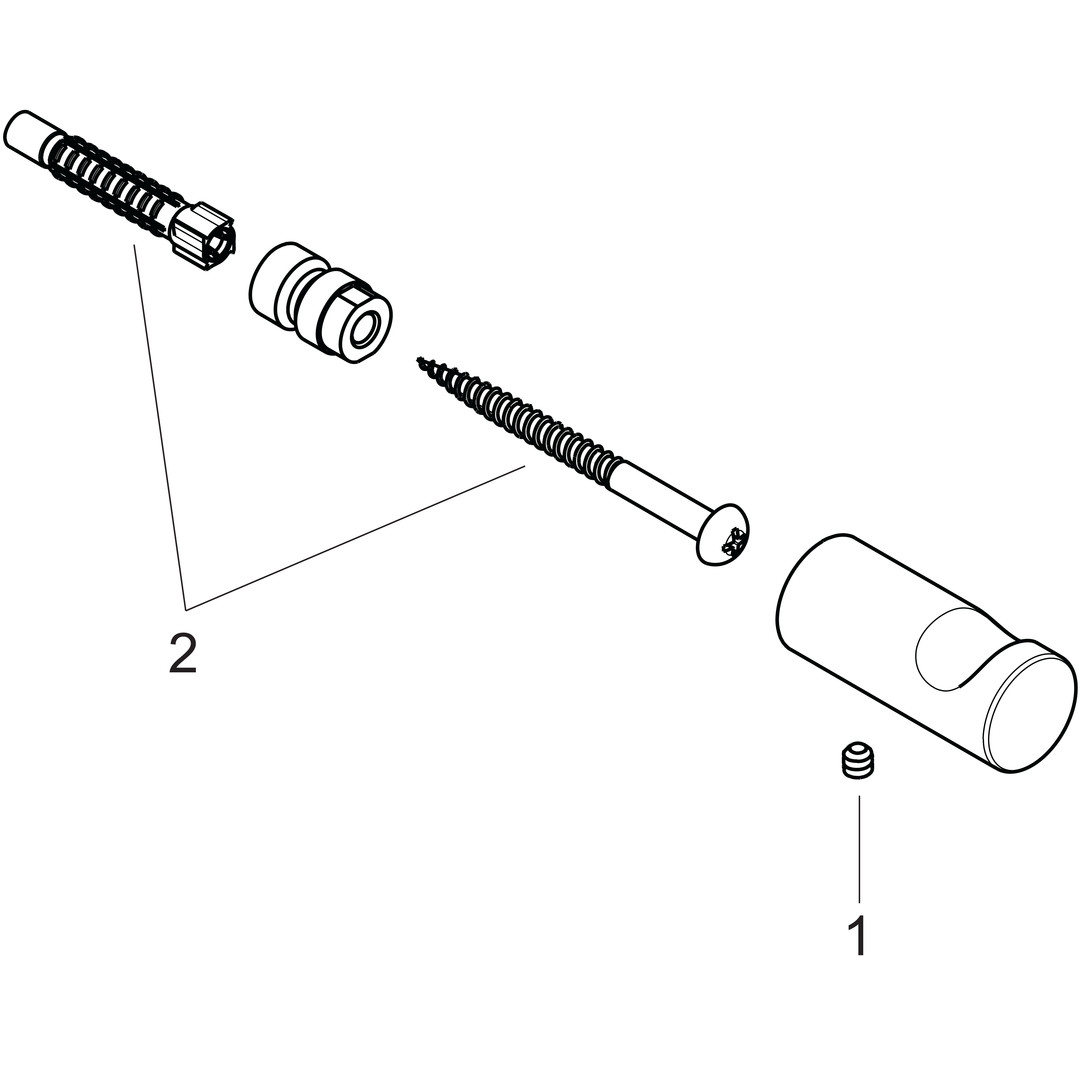 2

1