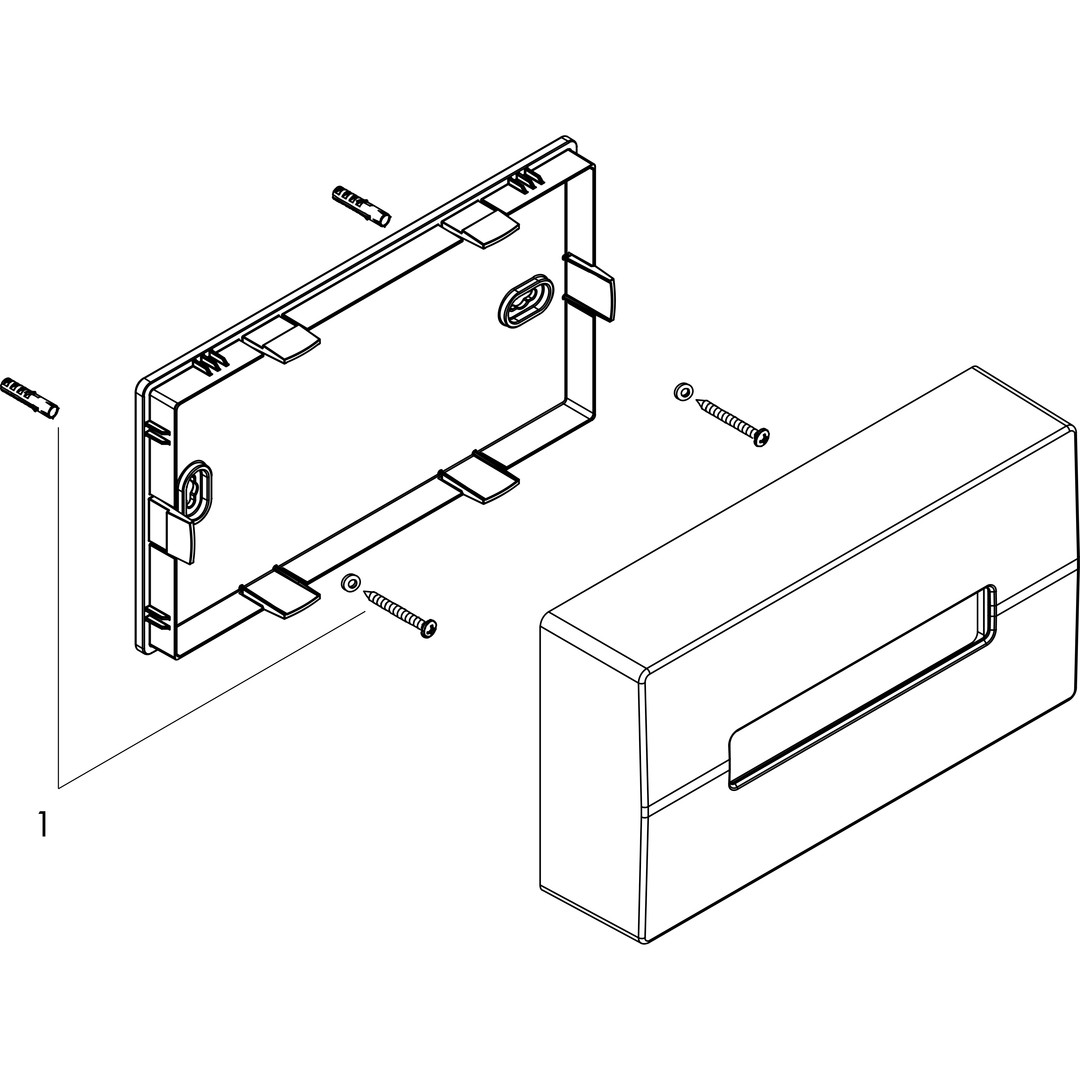 1