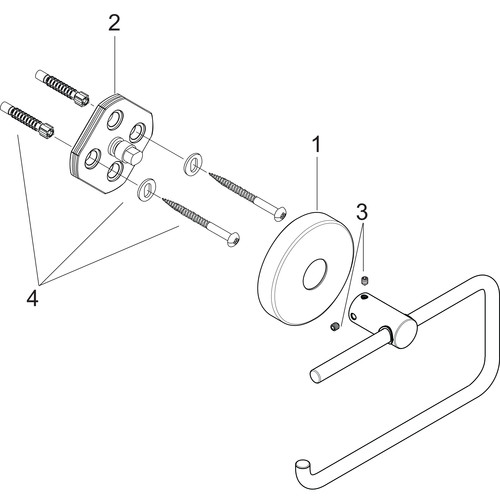 2
1
3
4