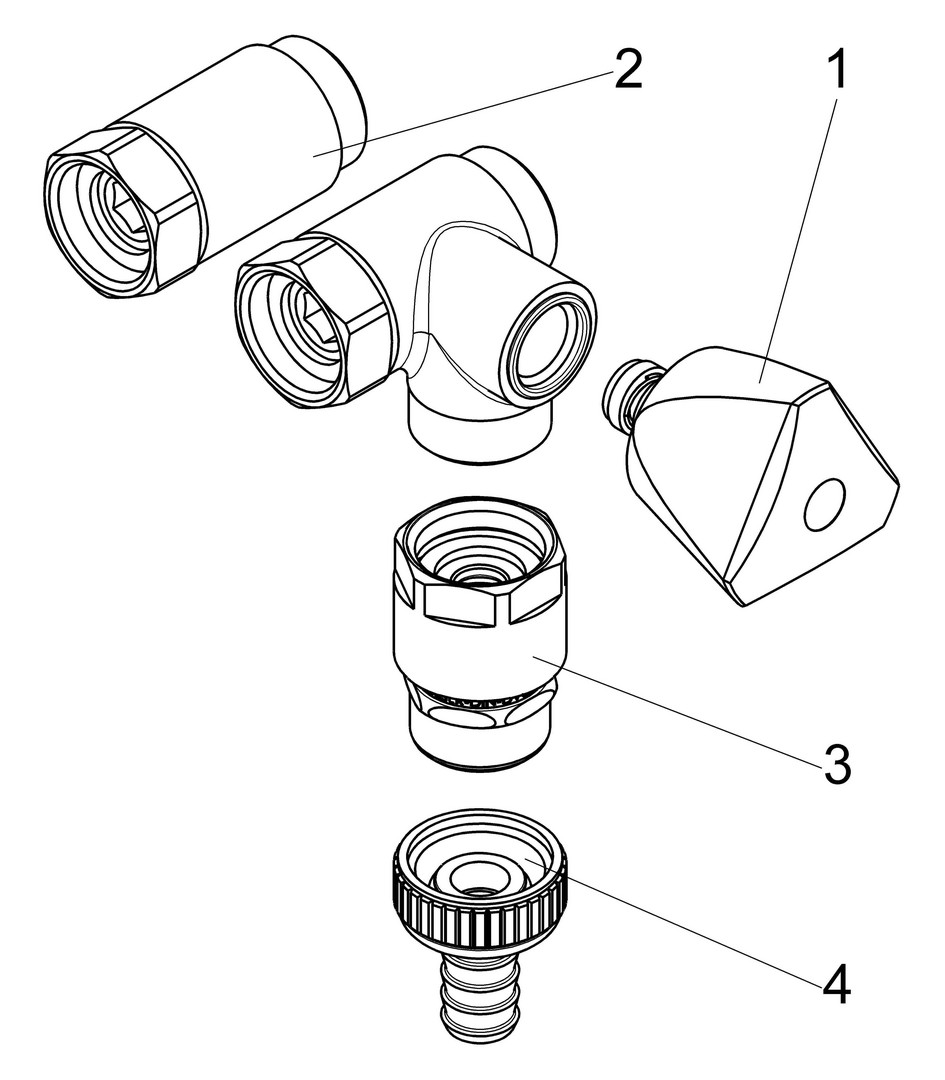 2
1
3
4