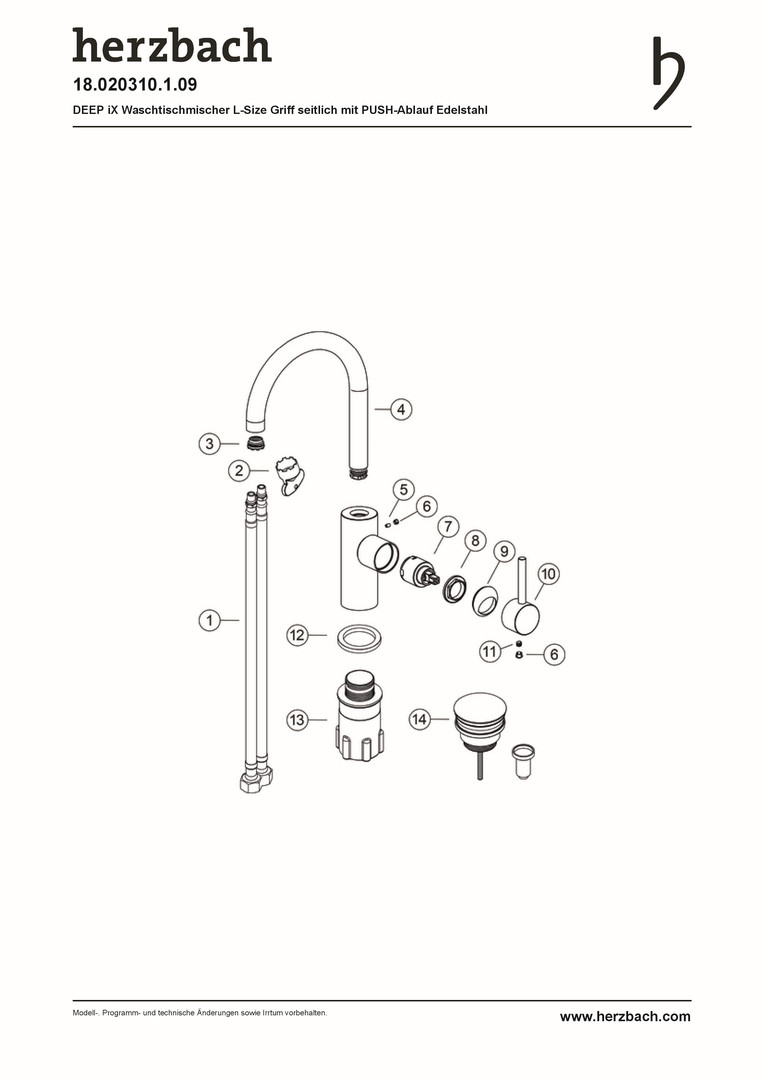 herzbach

18.020310.1.09

DEEP iX Waschtischmischer L-Size Griff seitlich mit PUSH-Ablauf Edelstahl

4
3
2
5
6
7
8
9
10
1
12
11
6
13
14

Modell-, Programm- und technische Änderungen sowie Irrtum vorbehalten.

www.herzbach.com