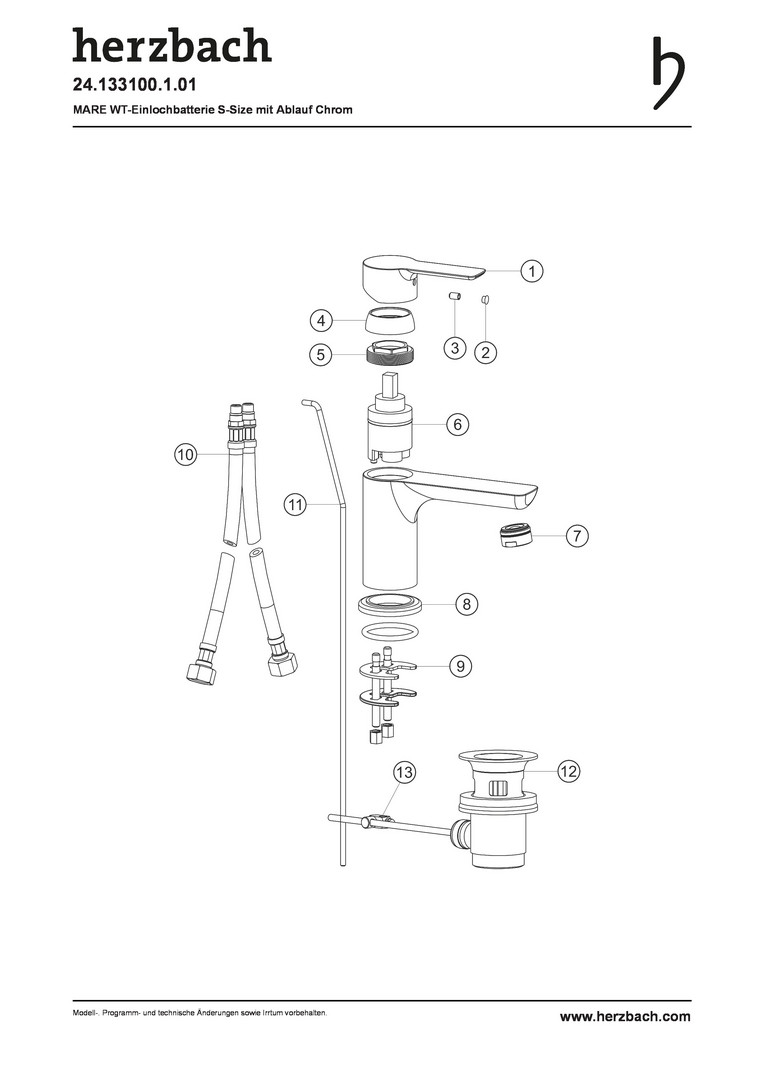 herzbach

24.133100.1.01

MARE WT-Einlochbatterie S-Size mit Ablauf Chrom

1

4

3

2

5

6

10

11

7

8

9

13

12

Modell-, Programm- und technische Änderungen sowie Irrtum vorbehalten.

www.herzbach.com