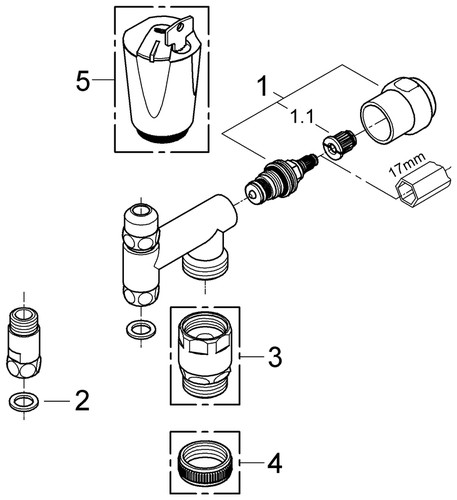 5

1

1.1

17mm

3

2

4