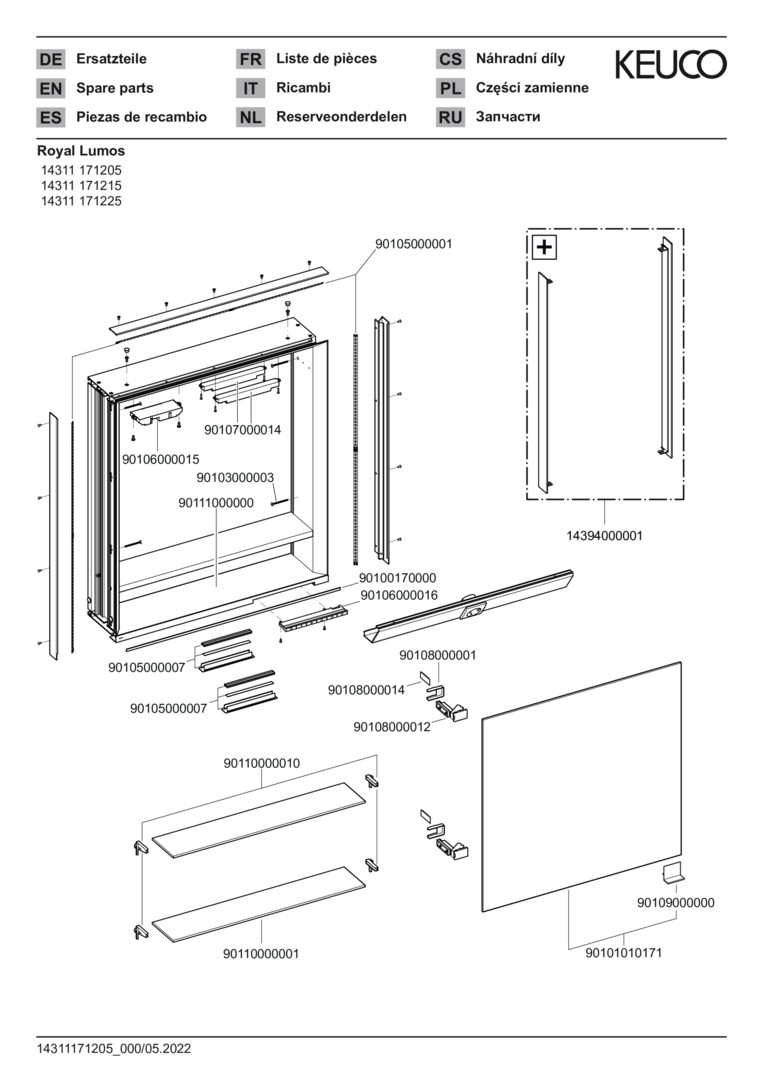 DE Ersatzteile
EN Spare parts
ES Piezas de recambio

FR Liste de pièces
IT Ricambi
NL Reserveonderdelen

CS Náhradní díly
PL Części zamienne
RU Запчасти

KEUCO

Royal Lumos
14311 171205
14311 171215
14311 171225

90105000001

+

90107000014
90106000015
90103000003
90111000000
14394000001
90100170000
90106000016
90105000007
90108000001
90108000014
90105000007
90108000012
90110000010
90109000000
90110000001
90101010171

14311171205_000/05.2022