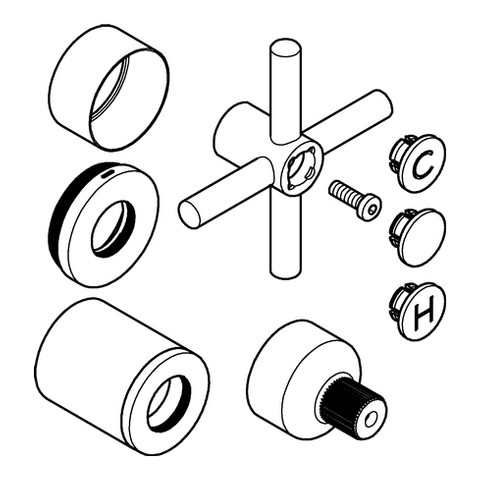 C

H