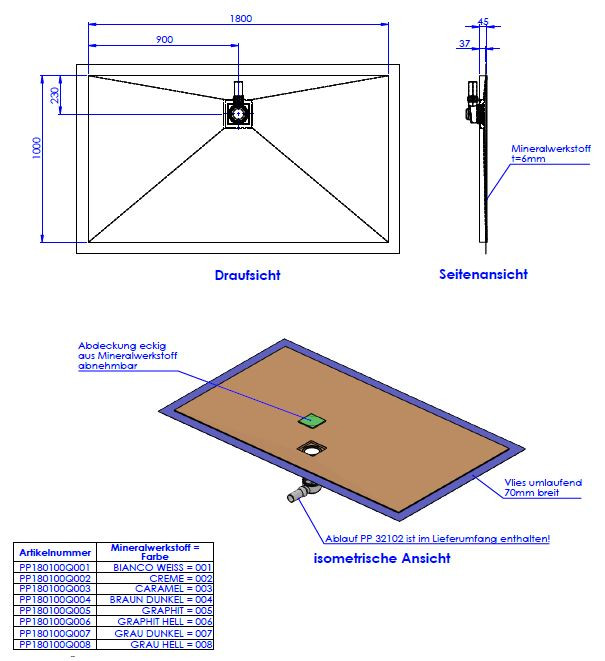 1800

900

230

1000

45

37

Mineralwerkstoff
t=6mm

Draufsicht

Seitenansicht

Abdeckung eckig
aus Mineralwerkstoff
abnehmbar

Vlies umlaufend
70mm breit

Ablauf PP 32102 ist im Lieferumfang enthalten!

isometrische Ansicht

| Artikelnummer | Mineralwerkstoff = Farbe |
|---|---|
| PP180100Q001 | BIANCO WEISS = 001 |
| PP180100Q002 | CREME = 002 |
| PP180100Q003 | CARAMEL = 003 |
| PP180100Q004 | BRAUN DUNKEL = 004 |
| PP180100Q005 | GRAPHIT = 005 |
| PP180100Q006 | GRAPHIT HELL = 006 |
| PP180100Q007 | GRAU DUNKEL = 007 |
| PP180100Q008 | GRAU HELL = 008 |