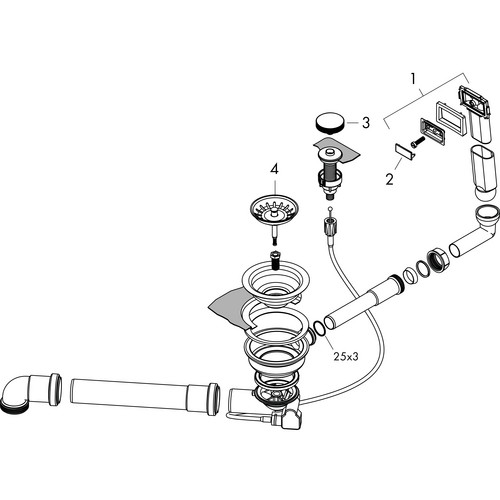 1
3
2
4
25x3