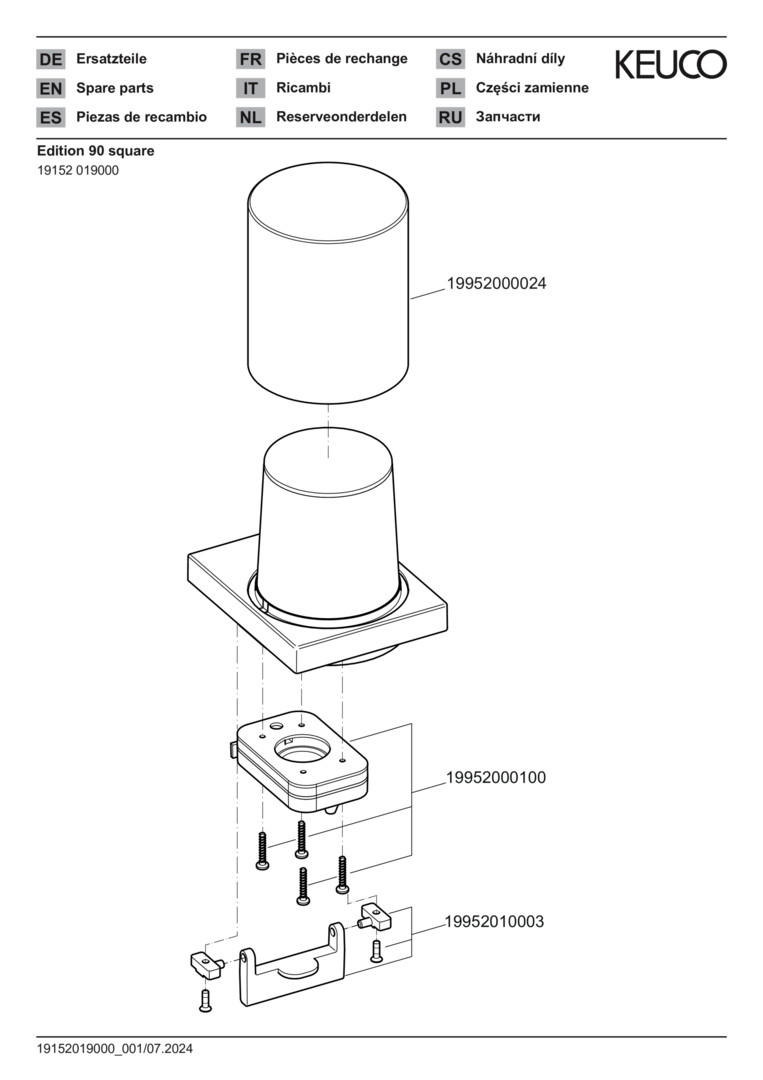 DE Ersatzteile
EN Spare parts
ES Piezas de recambio

FR Pièces de rechange
IT Ricambi
NL Reserveonderdelen

CS Náhradní díly
PL Części zamienne
RU Запчасти

KEUCO

Edition 90 square
19152 019000

19952000024

19952000100

19952010003

19152019000_001/07.2024