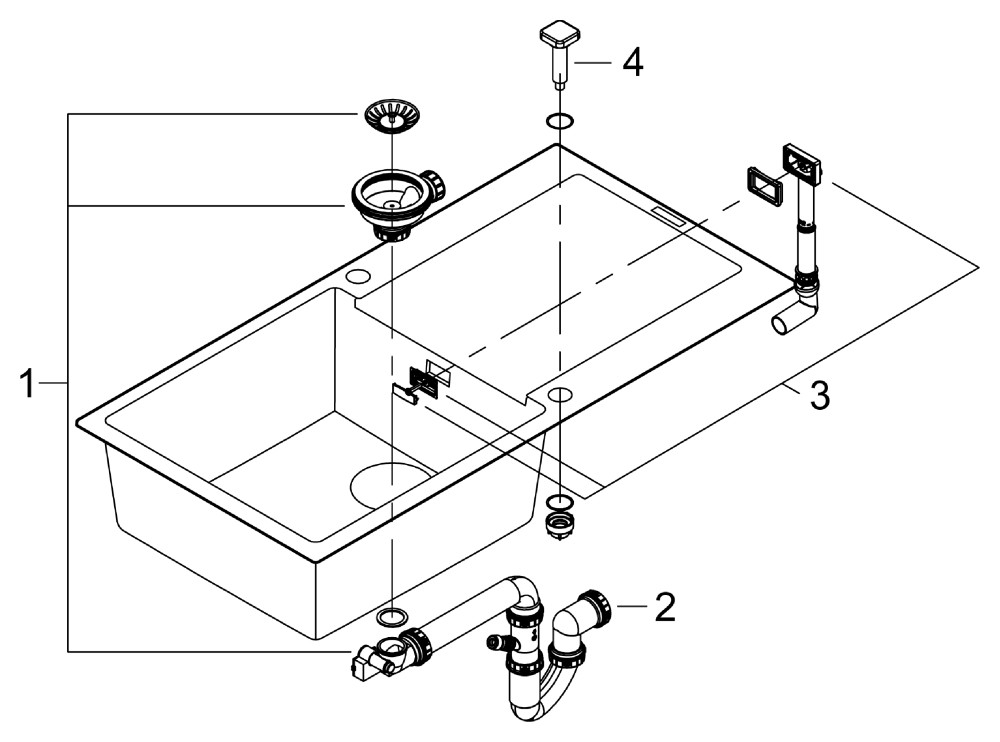 4
1
3
2