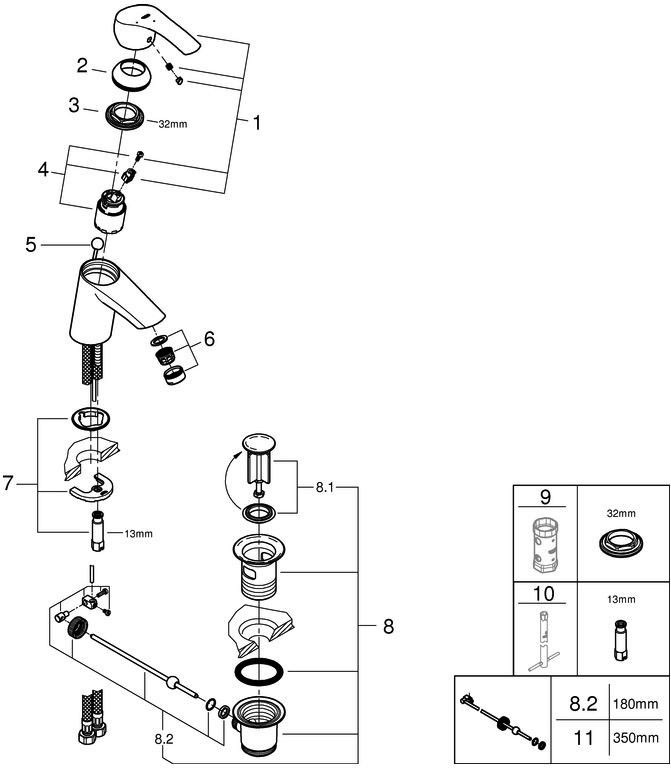 2
3
32mm
1
4
5
6
7
13mm
8.1
8
8.2

| 9 | 32mm |
|---|---|
| 10 | 13mm |

| | 8.2 | 180mm |
|---|---|---|
| | 11 | 350mm |