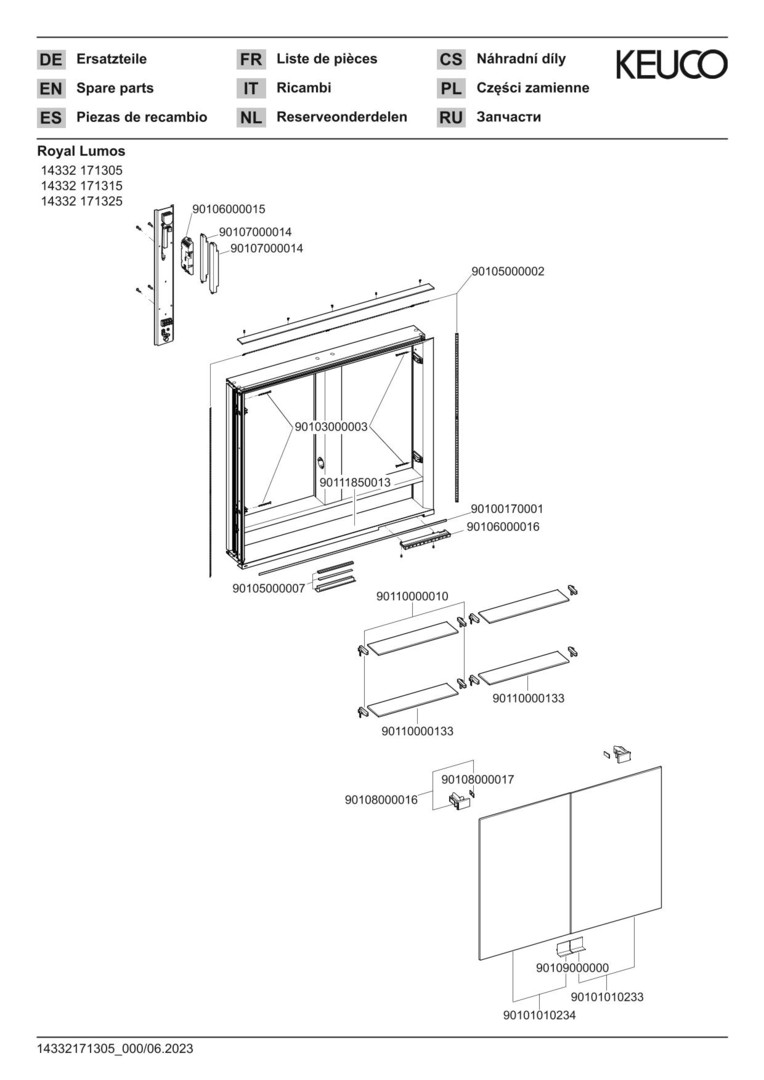 DE Ersatzteile
EN Spare parts
ES Piezas de recambio

FR Liste de pièces
IT Ricambi
NL Reserveonderdelen

CS Náhradní díly
PL Części zamienne
RU Запчасти

KEUCO

Royal Lumos
14332 171305
14332 171315
14332 171325

90106000015
90107000014
90107000014
90105000002
90103000003
90111850013
90100170001
90106000016
90105000007
90110000010
90110000133
90110000133
90108000017
90108000016
90109000000
90101010233
90101010234

14332171305_000/06.2023