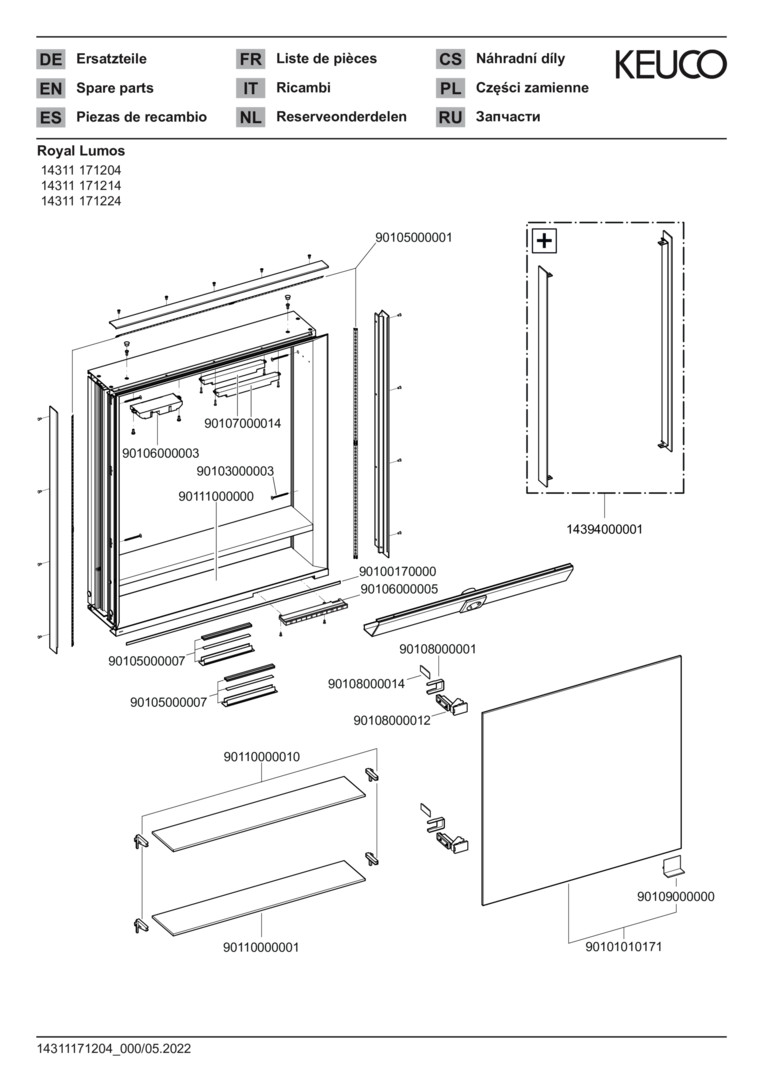 DE Ersatzteile
EN Spare parts
ES Piezas de recambio
FR Liste de pièces
IT Ricambi
NL Reserveonderdelen
CS Náhradní díly
PL Części zamienne
RU Запчасти

KEUCO

Royal Lumos
14311 171204
14311 171214
14311 171224

90105000001
+
90107000014
90106000003
90103000003
90111000000
14394000001
90100170000
90106000005
90105000007
90108000001
90108000014
90105000007
90108000012
90110000010
90109000000
90110000001
90101010171

14311171204_000/05.2022