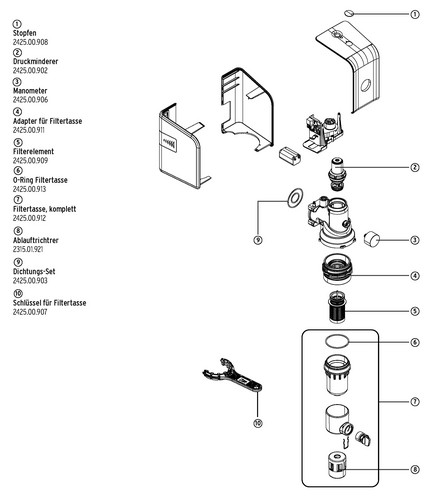 ①
Stopfen
2425.00.908

②
Druckminderer
2425.00.902

③
Manometer
2425.00.906

④
Adapter für Filtertasse
2425.00.911

⑤
Filterelement
2425.00.909

⑥
O-Ring Filtertasse
2425.00.913

⑦
Filtertasse, komplett
2425.00.912

⑧
Ablauftrichtrer
2315.01.921

⑨
Dichtungs-Set
2425.00.903

⑩
Schlüssel für Filtertasse
2425.00.907

①
②
⑨
③
④
⑤
⑥
⑦
⑩
⑧