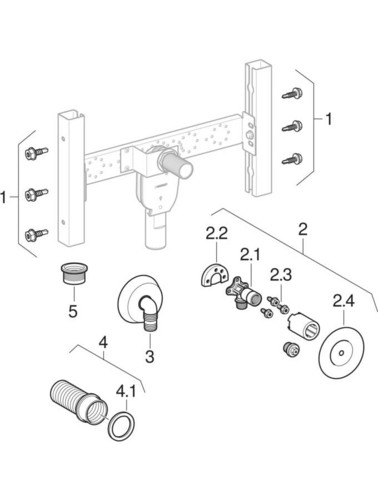 1
1
2
2.2
2.1
2.3
2.4
5
3
4
4.1