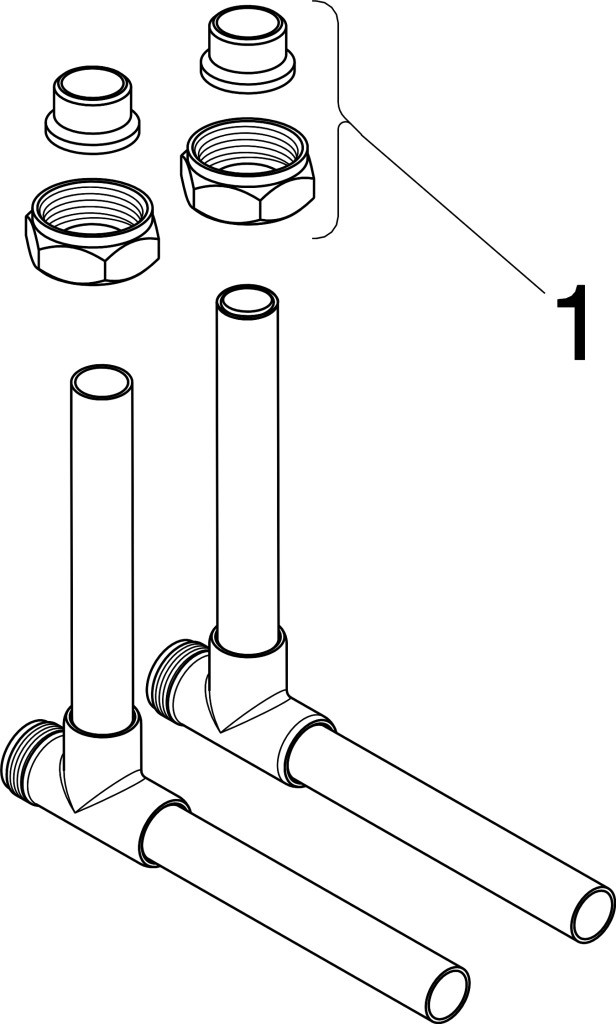 1