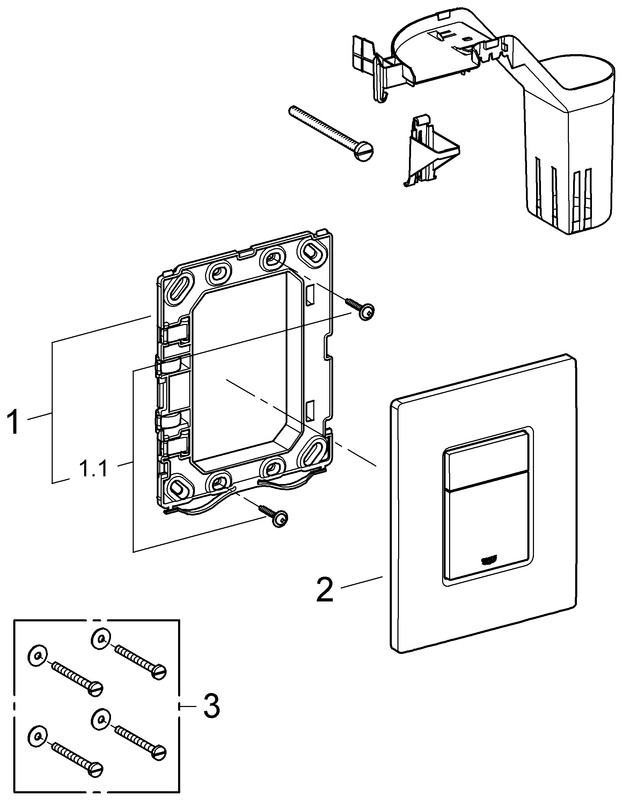 1
1.1
2
3