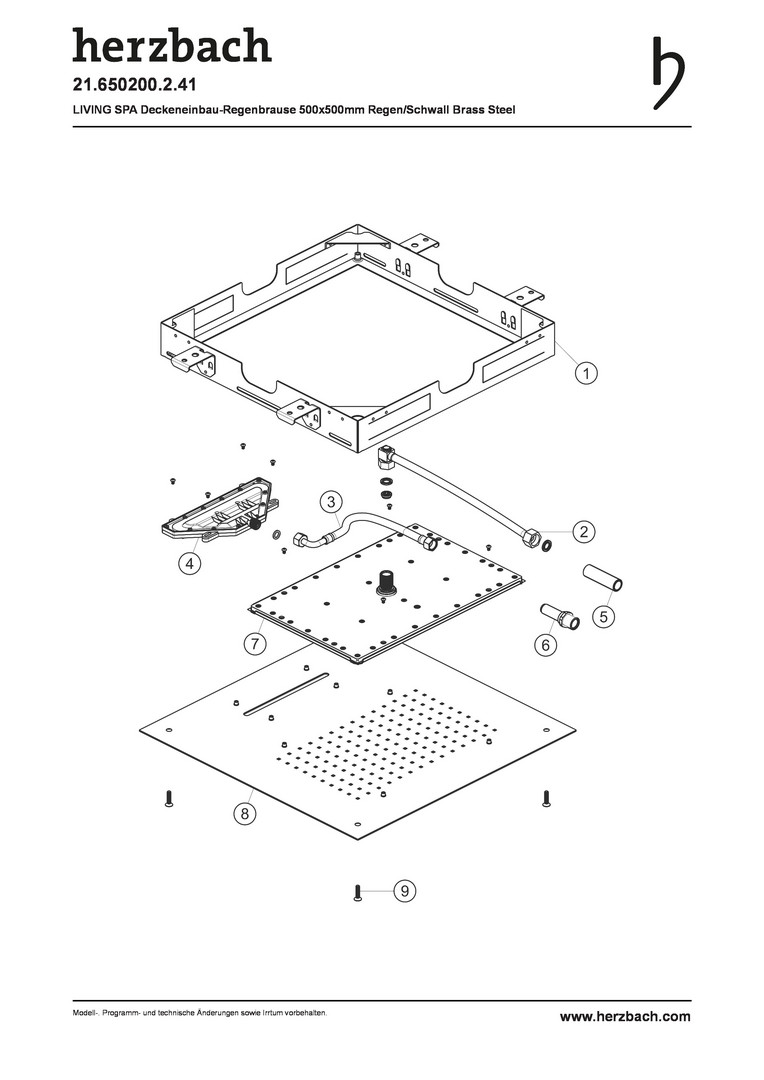 herzbach

21.650200.2.41

LIVING SPA Deckeneinbau-Regenbrause 500x500mm Regen/Schwall Brass Steel

1

3

2

4

5

7

6

8

9

Modell-, Programm- und technische Änderungen sowie Irrtum vorbehalten.

www.herzbach.com