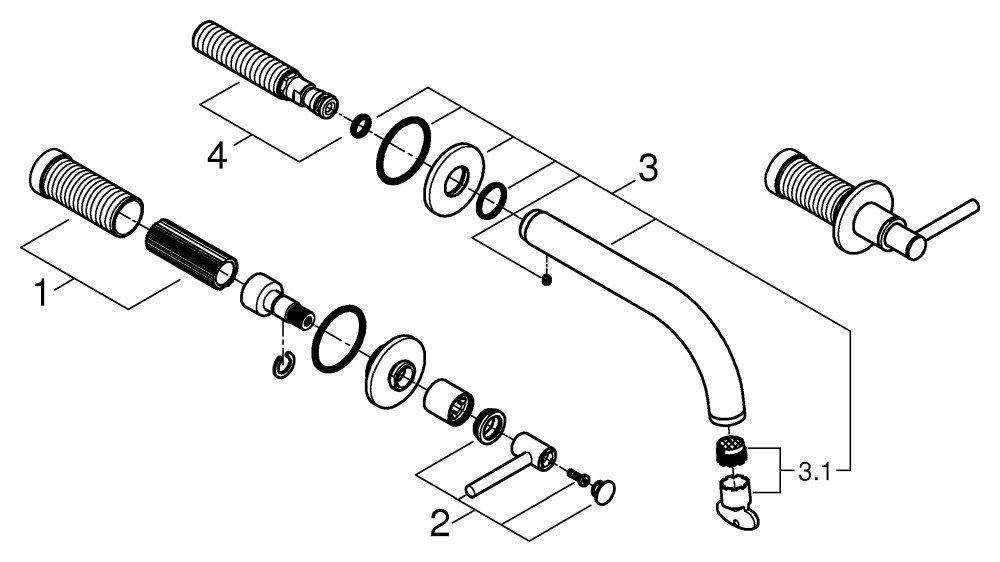 4
3
1
2
3.1