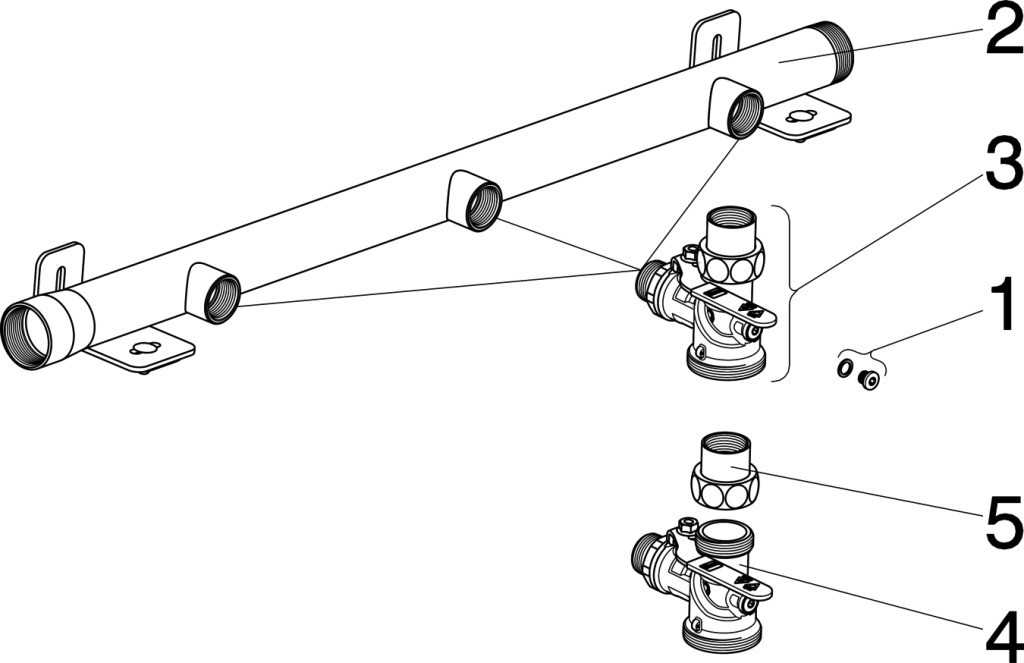 2
3
1
5
4