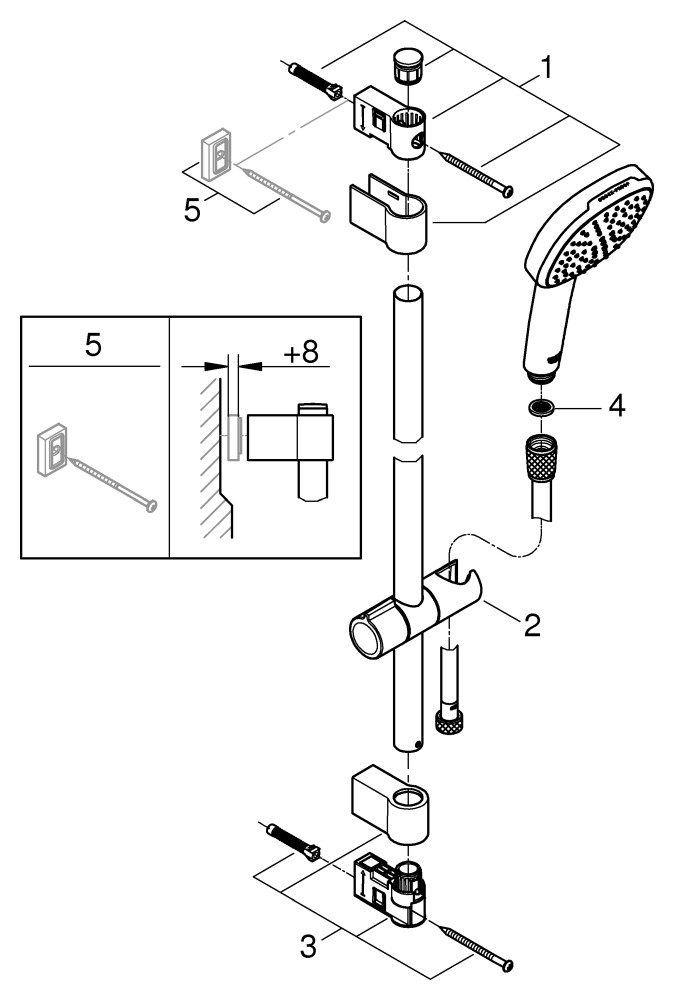 1

5

5

+8

4

2

3