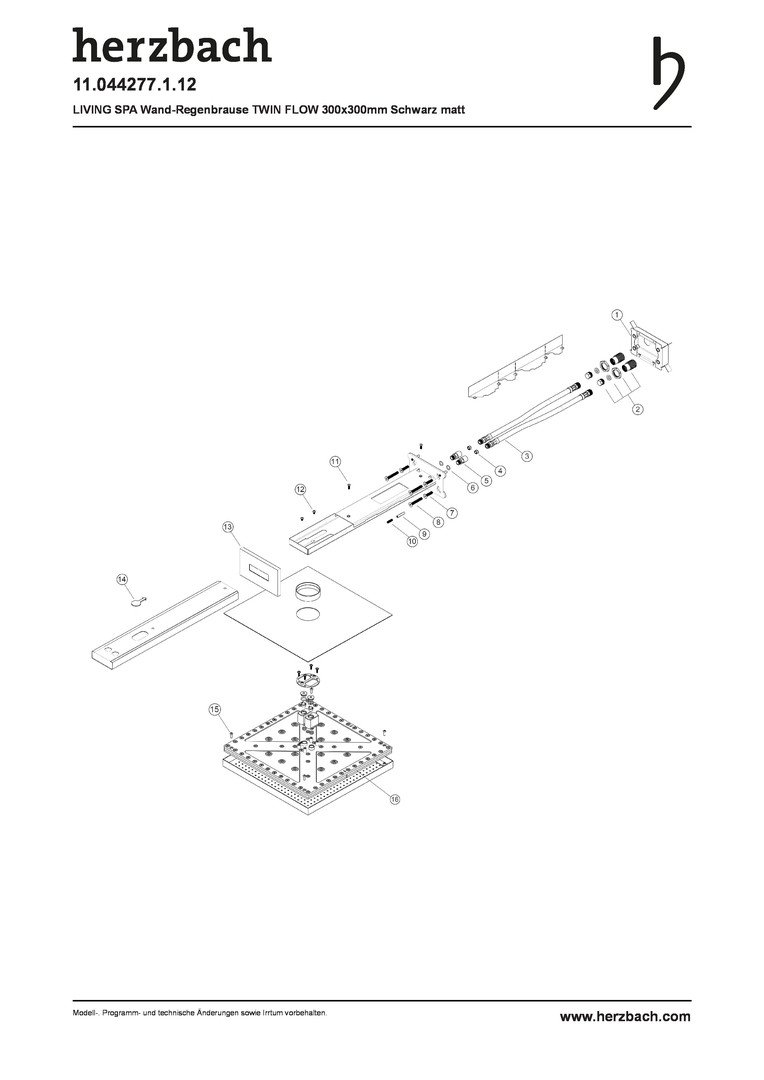 herzbach

11.044277.1.12

LIVING SPA Wand-Regenbrause TWIN FLOW 300x300mm Schwarz matt

1
2
3
4
5
6
7
8
9
10
11
12
13
14
15
16

Modell-, Programm- und technische Änderungen sowie Irrtum vorbehalten.

www.herzbach.com