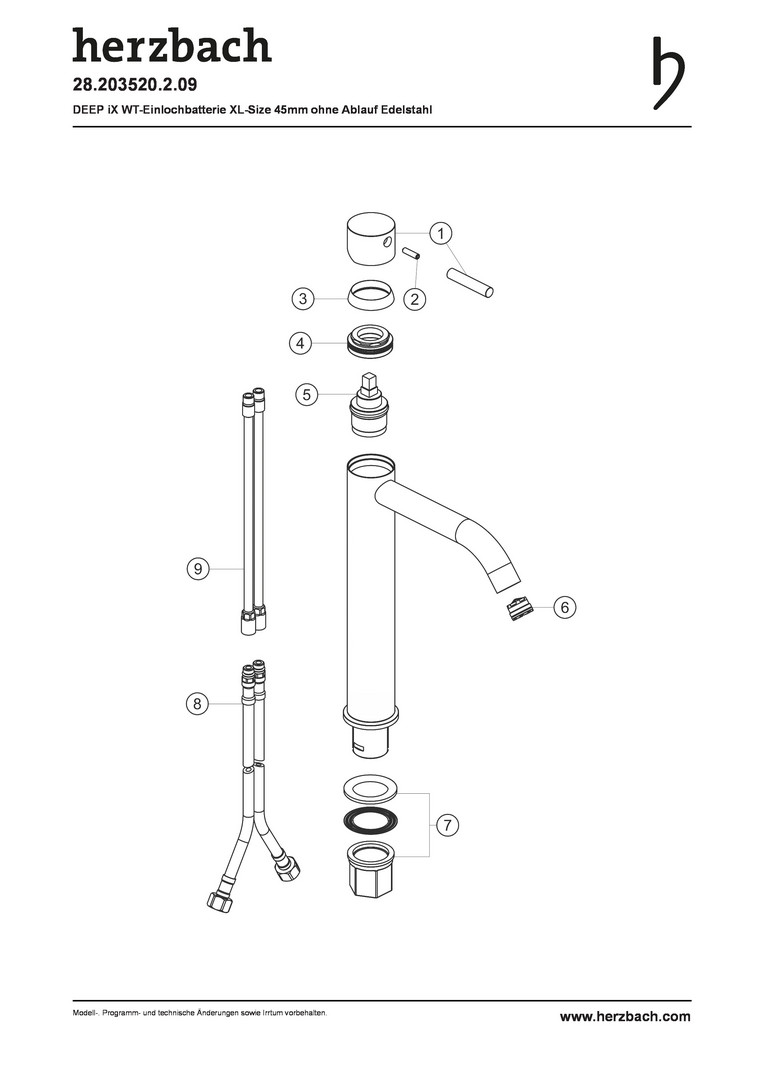 herzbach

28.203520.2.09

DEEP iX WT-Einlochbatterie XL-Size 45mm ohne Ablauf Edelstahl

1

3

2

4

5

9

6

8

7

Modell-, Programm- und technische Änderungen sowie Irrtum vorbehalten.

www.herzbach.com