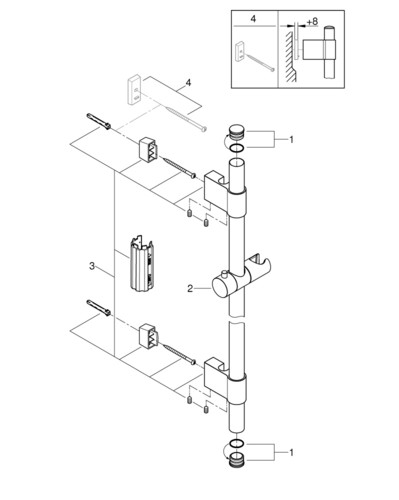 4
+8
4
1
3
2
1