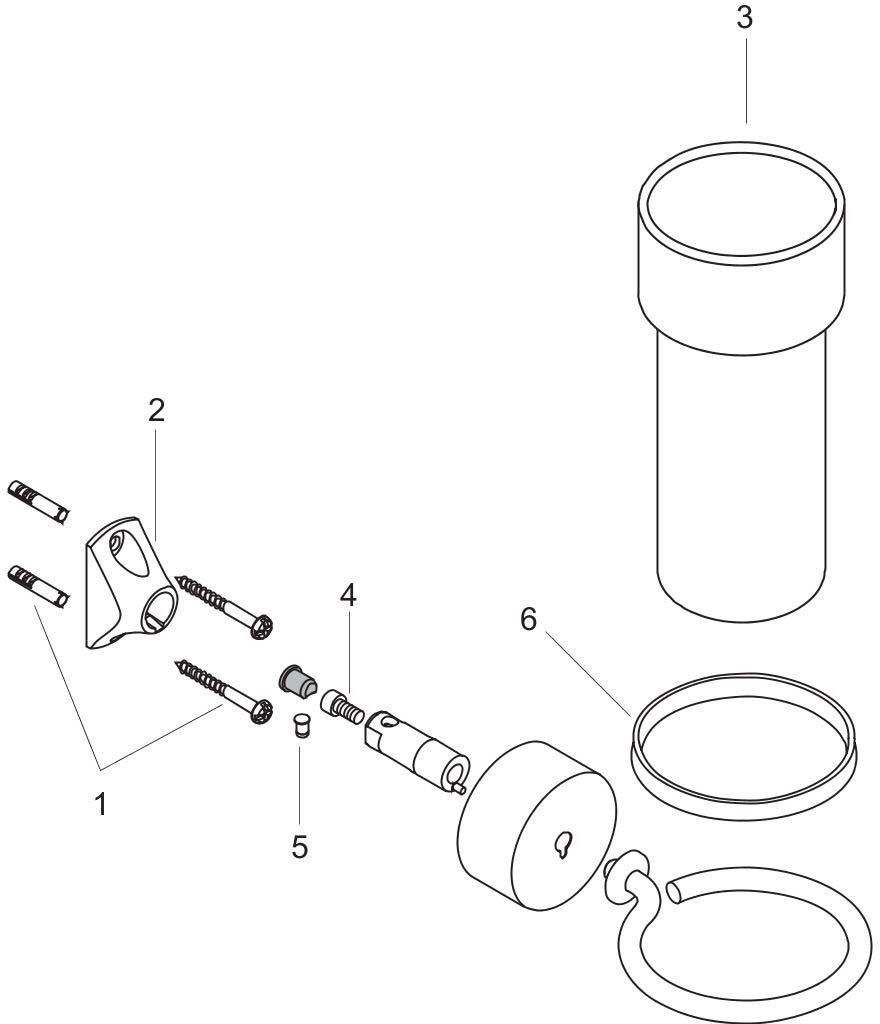 3

2

4

6

1

5