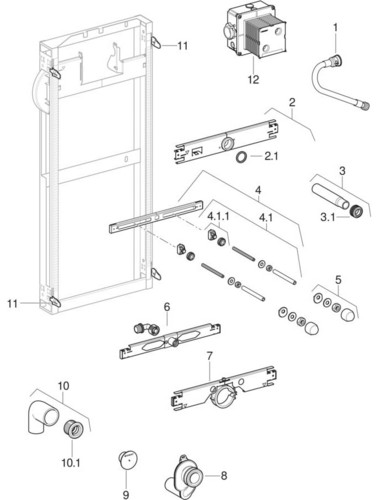 11
12
1
2
2.1
3
3.1
4
4.1.1
4.1
5
11
6
7
10
10.1
9
8