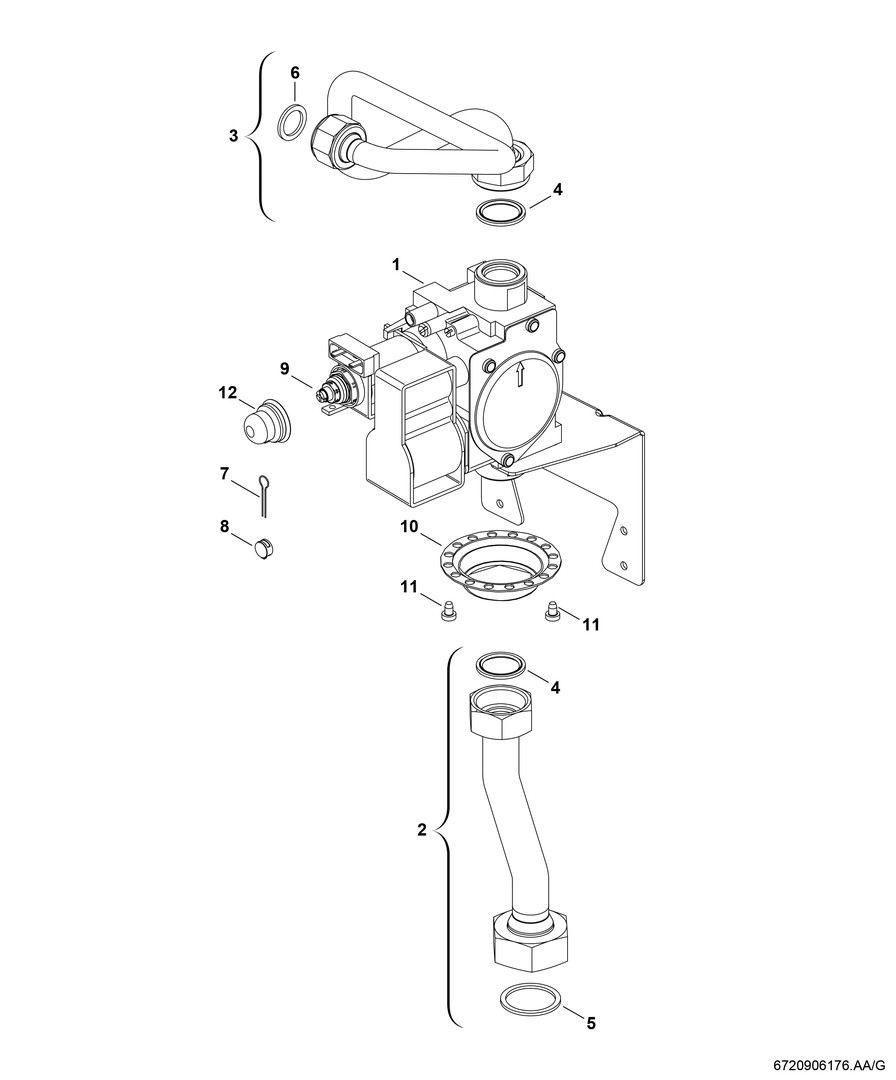 6
3
4
1
9
12
7
8
10
11
11
4
2
5
6720906176.AA/G