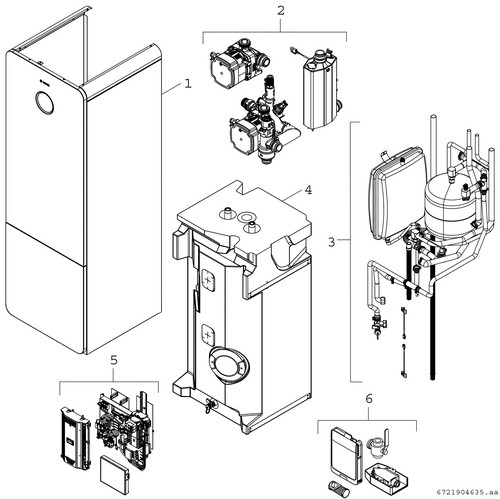 2
1
4
3
5
6
6721904635.aa