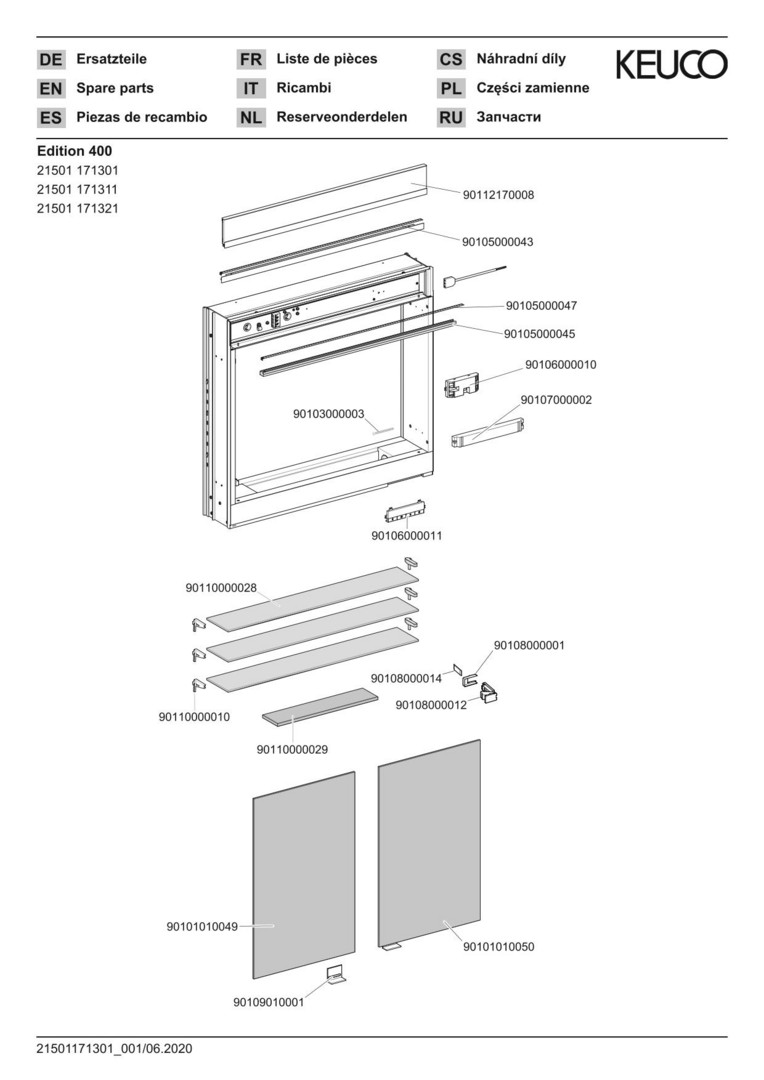 DE Ersatzteile
EN Spare parts
ES Piezas de recambio
FR Liste de pièces
IT Ricambi
NL Reserveonderdelen
CS Náhradní díly
PL Części zamienne
RU Запчасти

KEUCO

Edition 400
21501 171301
21501 171311
21501 171321

90112170008
90105000043
90105000047
90105000045
90106000010
90107000002
90103000003
90106000011
90110000028
90108000001
90108000014
90108000012
90110000010
90110000029
90101010049
90101010050
90109010001

21501171301_001/06.2020