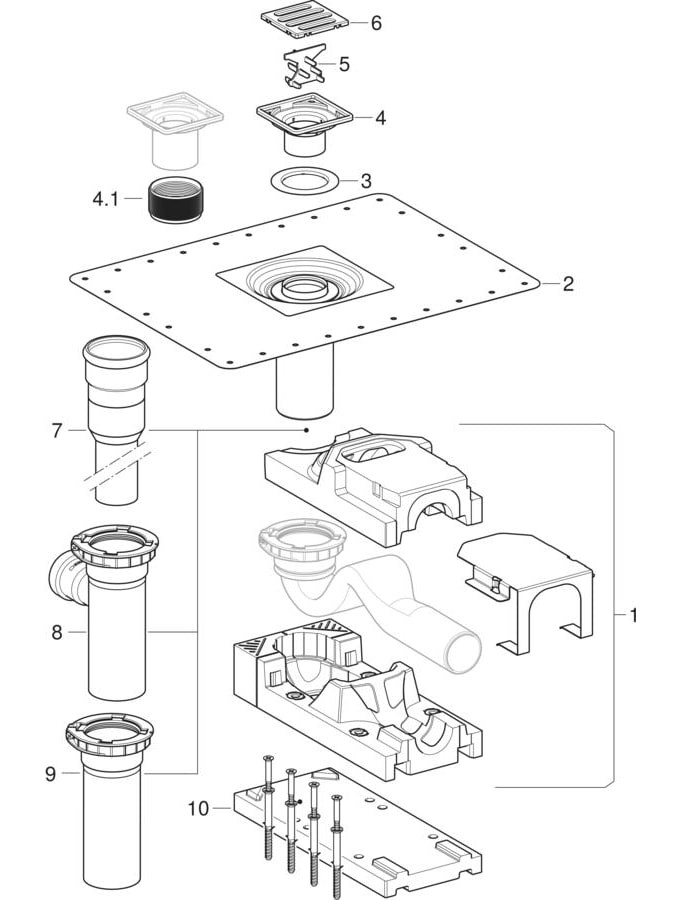 6
5
4
4.1
3
2
7
1
8
9
10