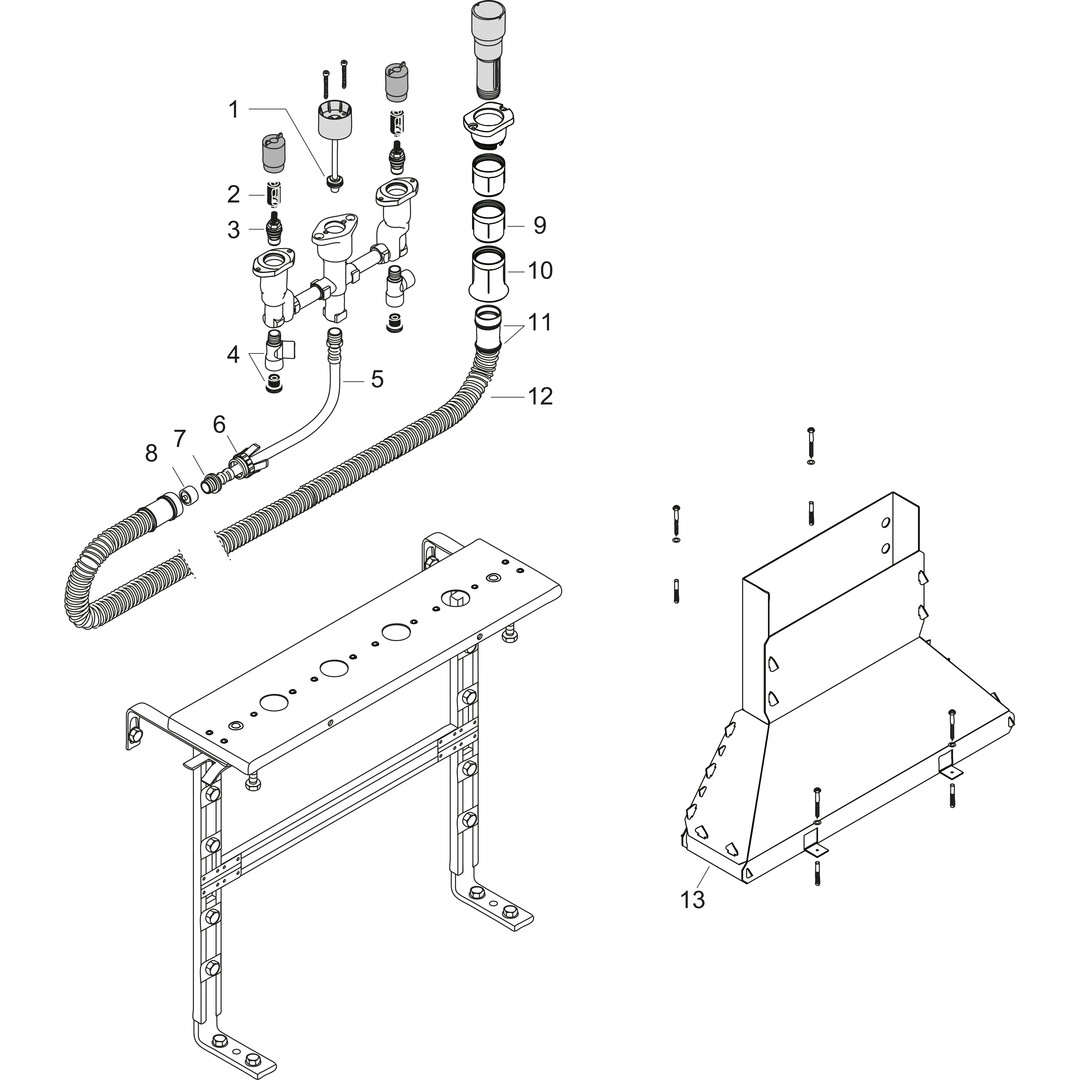 1
2
3
4
5
6
7
8
9
10
11
12
13