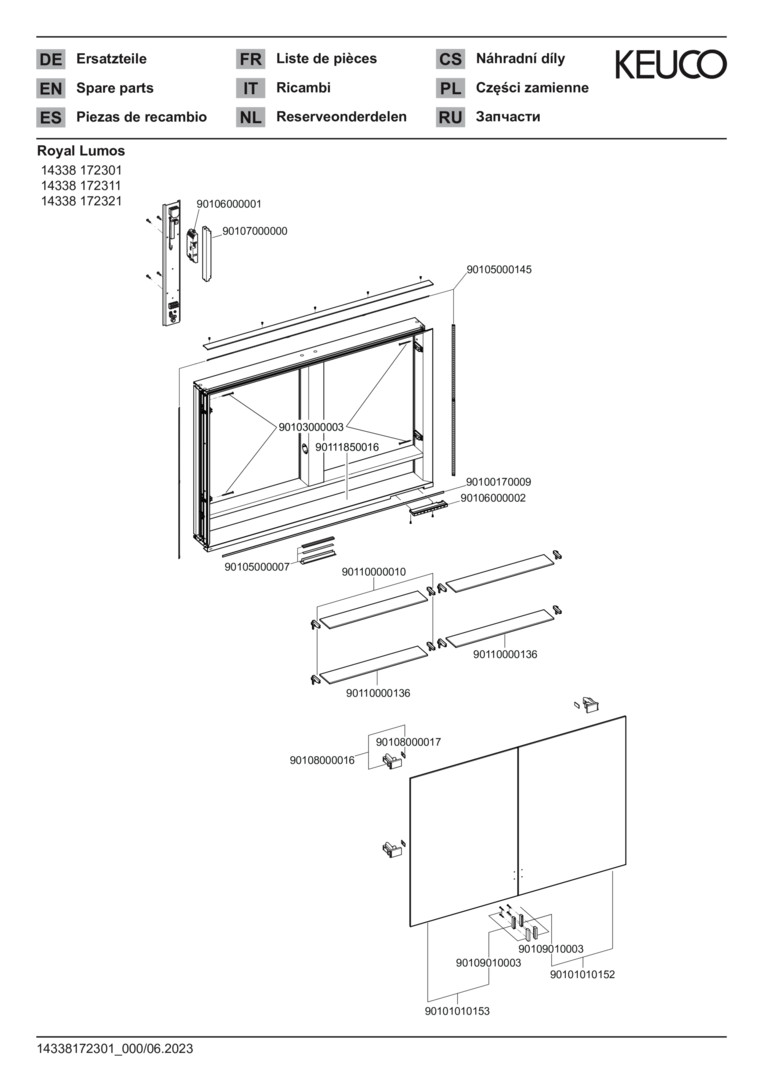 DE Ersatzteile
EN Spare parts
ES Piezas de recambio

FR Liste de pièces
IT Ricambi
NL Reserveonderdelen

CS Náhradní díly
PL Części zamienne
RU Запчасти

KEUCO

Royal Lumos
14338 172301
14338 172311
14338 172321

90106000001
90107000000
90105000145
90103000003
90111850016
90100170009
90106000002
90105000007
90110000010
90110000136
90110000136
90108000017
90108000016
90109010003
90109010003
90101010152
90101010153

14338172301_000/06.2023