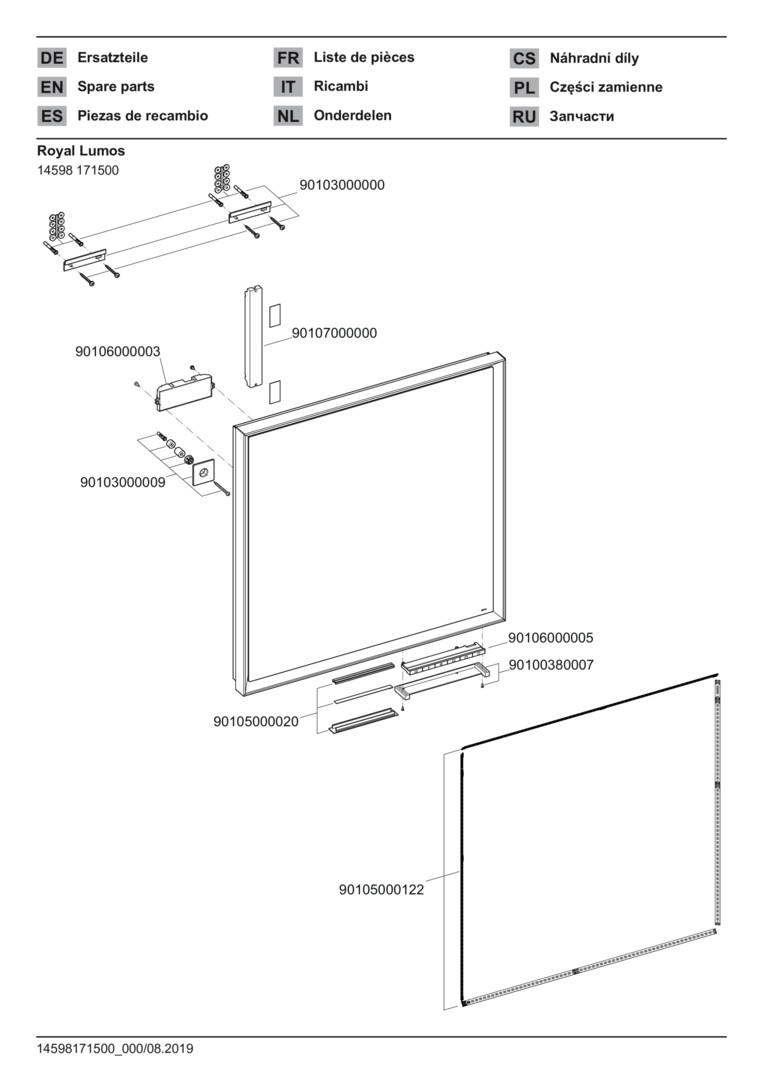 DE Ersatzteile
EN Spare parts
ES Piezas de recambio

FR Liste de pièces
IT Ricambi
NL Onderdelen

CS Náhradní díly
PL Części zamienne
RU Запчасти

Royal Lumos
14598 171500

90103000000
90107000000
90106000003
90103000009
90106000005
90100380007
90105000020
90105000122

14598171500_000/08.2019