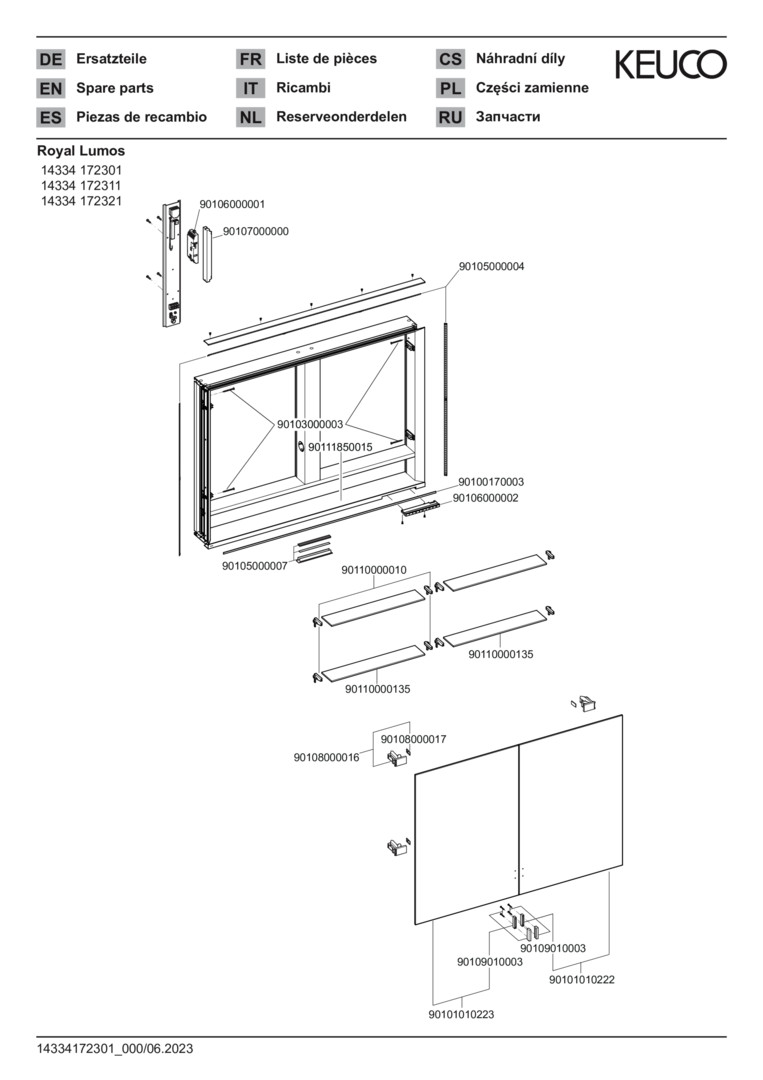 DE Ersatzteile
EN Spare parts
ES Piezas de recambio
FR Liste de pièces
IT Ricambi
NL Reserveonderdelen
CS Náhradní díly
PL Części zamienne
RU Запчасти

KEUCO

Royal Lumos
14334 172301
14334 172311
14334 172321

90106000001
90107000000
90105000004
90103000003
90111850015
90100170003
90106000002
90105000007
90110000010
90110000135
90110000135
90108000017
90108000016
90109010003
90109010003
90101010222
90101010223

14334172301_000/06.2023