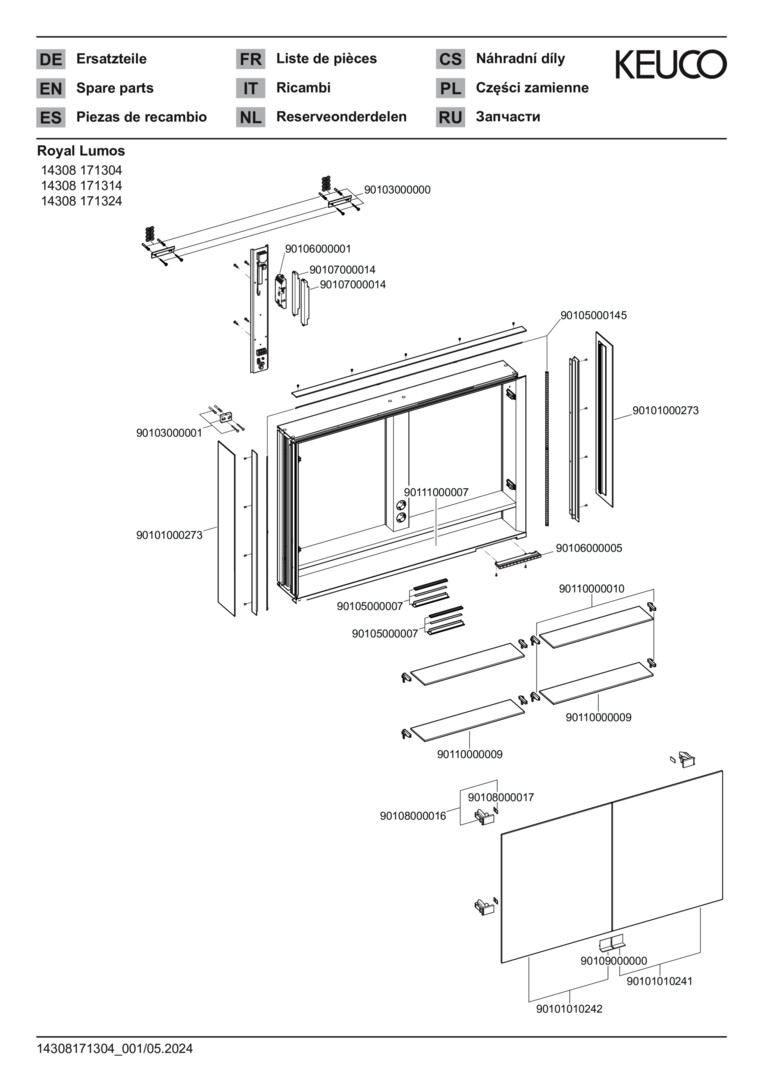 DE Ersatzteile
EN Spare parts
ES Piezas de recambio
FR Liste de pièces
IT Ricambi
NL Reserveonderdelen
CS Náhradní díly
PL Części zamienne
RU Запчасти

KEUCO

Royal Lumos
14308 171304
14308 171314
14308 171324

90103000000
90106000001
90107000014
90107000014
90105000145
90103000001
90101000273
90101000273
90111000007
90106000005
90105000007
90105000007
90110000010
90110000009
90110000009
90108000017
90108000016
90109000000
90101010241
90101010242

14308171304_001/05.2024