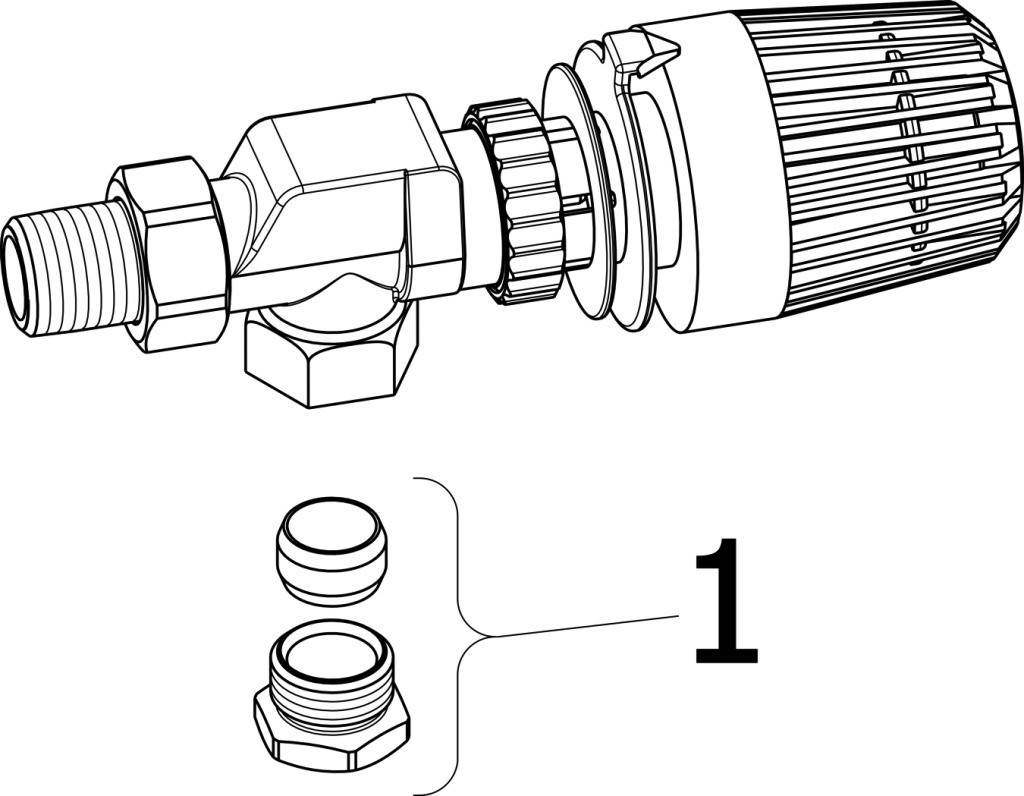 1