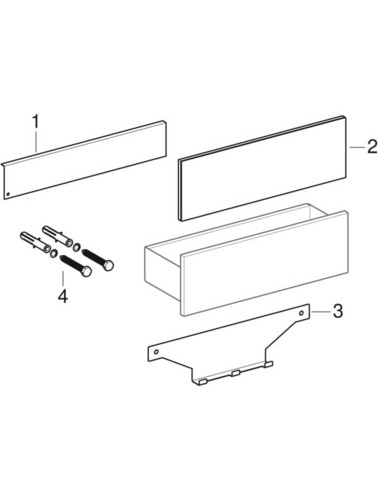 1
2
4
3