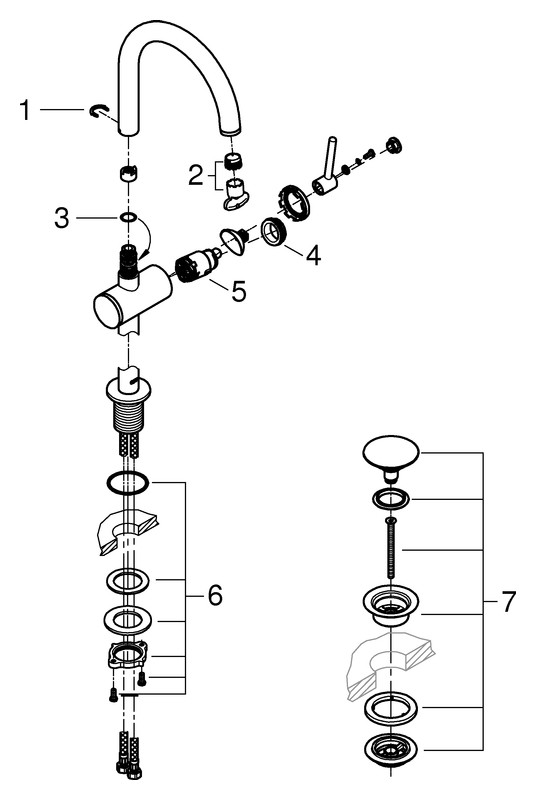 1
2
3
4
5
6
7