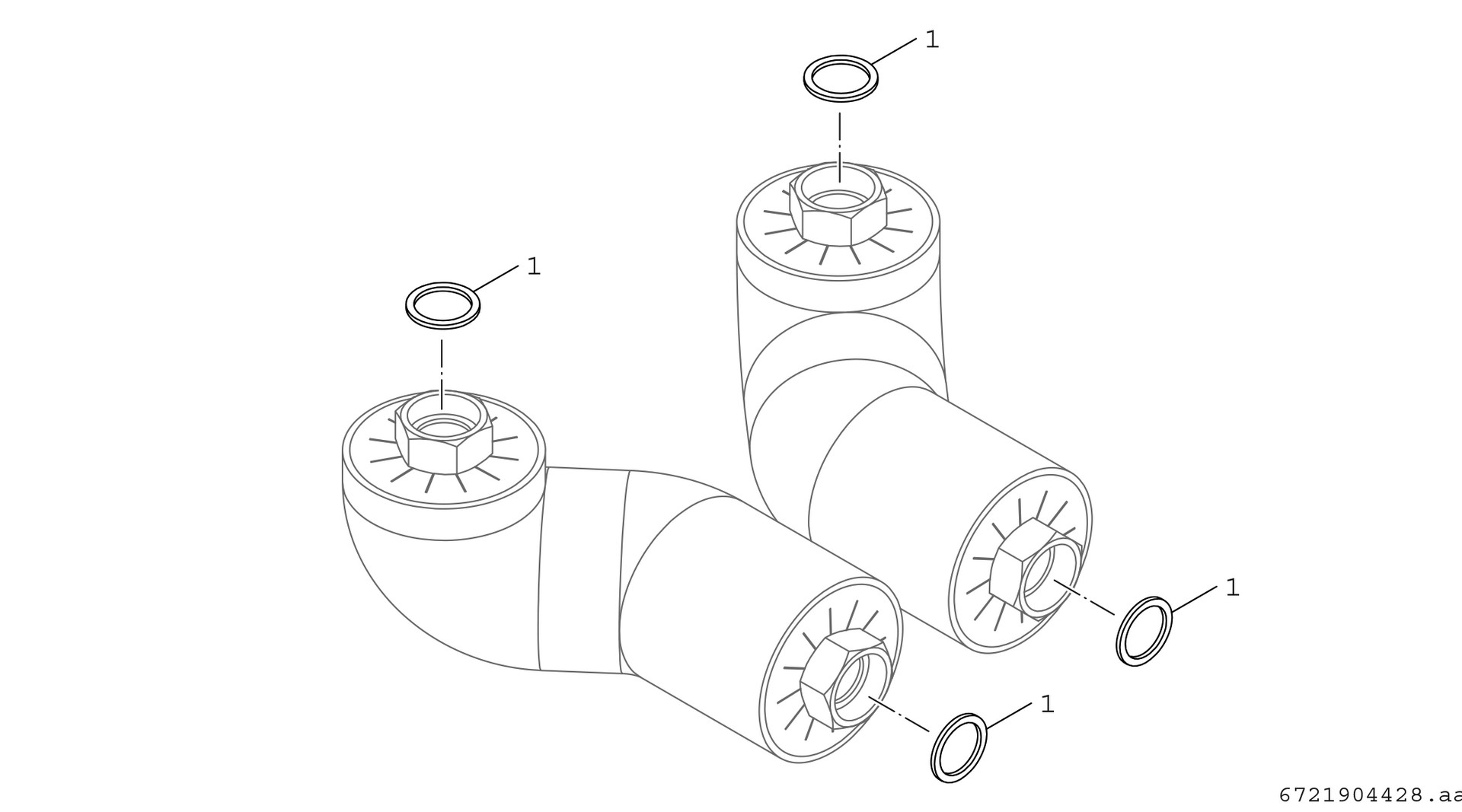 1

1

1

1

6721904428.aa